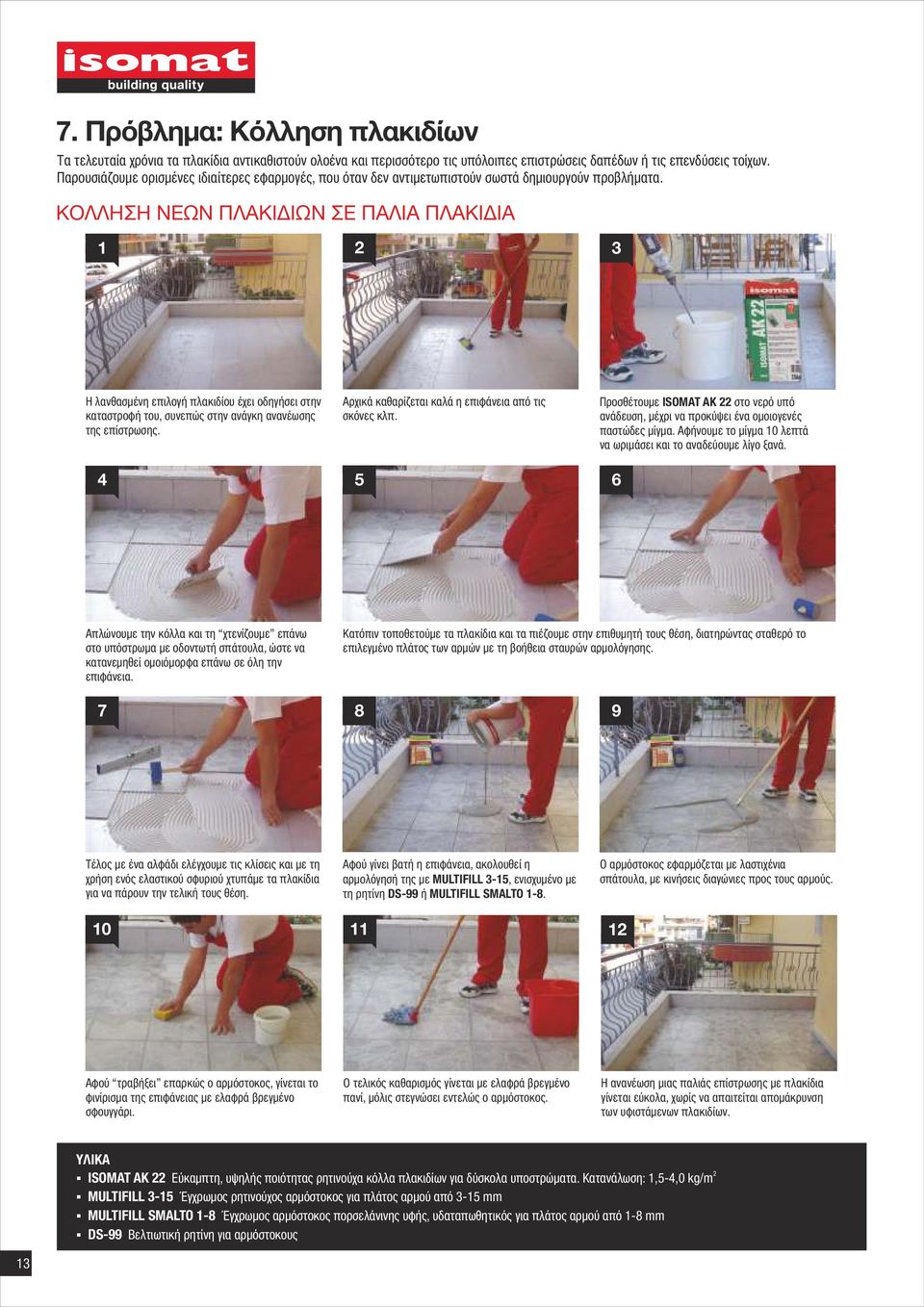 isomat
building quality

7. Πρόβλημα: Κόλληση πλακιδίων

Τα τελευταία χρόνια τα πλακίδια αντικαθιστούν ολοένα και περισσότερο τις υπόλοιπες επιστρώσεις δαπέδων ή τις επενδύσεις τοίχων. Παρουσιάζουμε ορισμένες ιδιαίτερες εφαρμογές, που όταν δεν αντιμετωπιστούν σωστά δημιουργούν προβλήματα.

ΚΟΛΛΗΣΗ ΝΕΩΝ ΠΛΑΚΙΔΙΩΝ ΣΕ ΠΑΛΙΑ ΠΛΑΚΙΔΙΑ

1

Η λανθασμένη επιλογή πλακιδίου έχει οδηγήσει στην καταστροφή του, συνεπώς στην ανάγκη ανανέωσης της επίστρωσης.

2

Αρχικά καθαρίζεται καλά η επιφάνεια από τις σκόνες κλπ.

3

isomat
ISOMAT AK 22

Προσθέτουμε ISOMAT AK 22 στο νερό υπό ανάδευση, μέχρι να προκύψει ένα ομοιογενές παστώδες μίγμα. Αφήνουμε το μίγμα 10 λεπτά να ωριμάσει και το αναδεύουμε λίγο ξανά.

4

Απλώνουμε την κόλλα και τη "χτενίζουμε" επάνω στο υπόστρωμα με οδοντωτή σπάτουλα, ώστε να κατανεμηθεί ομοιόμορφα επάνω σε όλη την επιφάνεια.

5

6

Κατόπιν τοποθετούμε τα πλακίδια και τα πιέζουμε στην επιθυμητή τους θέση, διατηρώντας σταθερό το επιλεγμένο πλάτος των αρμών με τη βοήθεια σταυρών αρμολόγησης.

7

Τέλος με ένα αλφάδι ελέγχουμε τις κλίσεις και με τη χρήση ενός ελαστικού σφυριού χτυπάμε τα πλακίδια για να πάρουν την τελική τους θέση.

8

Αφού γίνει βατή η επιφάνεια, ακολουθεί η αρμολόγησή της με MULTIFILL 3-15, ενισχυμένο με τη ρητίνη DS-99 ή MULTIFILL SMALTO 1-8.

9

Ο αρμόστοκος εφαρμόζεται με λαστιχένια σπάτουλα, με κινήσεις διαγώνιες προς τους αρμούς.

10

Αφού "τραβήξει" επαρκώς ο αρμόστοκος, γίνεται το φινίρισμα της επιφάνειας με ελαφρά βρεγμένο σφουγγάρι.

11

Ο τελικός καθαρισμός γίνεται με ελαφρά βρεγμένο πανί, μόλις στεγνώσει εντελώς ο αρμόστοκος.

12

Η ανανέωση μιας παλιάς επίστρωσης με πλακίδια γίνεται εύκολα, χωρίς να απαιτείται απομάκρυνση των υφιστάμενων πλακιδίων.

ΥΛΙΚΑ
▪ ISOMAT AK 22 Εύκαμπτη, υψηλής ποιότητας ρητινούχα κόλλα πλακιδίων για δύσκολα υποστρώματα. Κατανάλωση: 1,5-4,0 kg/m$^2$
▪ MULTIFILL 3-15 Έγχρωμος ρητινούχος αρμόστοκος για πλάτος αρμού από 3-15 mm
▪ MULTIFILL SMALTO 1-8 Έγχρωμος αρμόστοκος πορσελάνινης υφής, υδαταπωθητικός για πλάτος αρμού από 1-8 mm
▪ DS-99 Βελτιωτική ρητίνη για αρμόστοκους

13