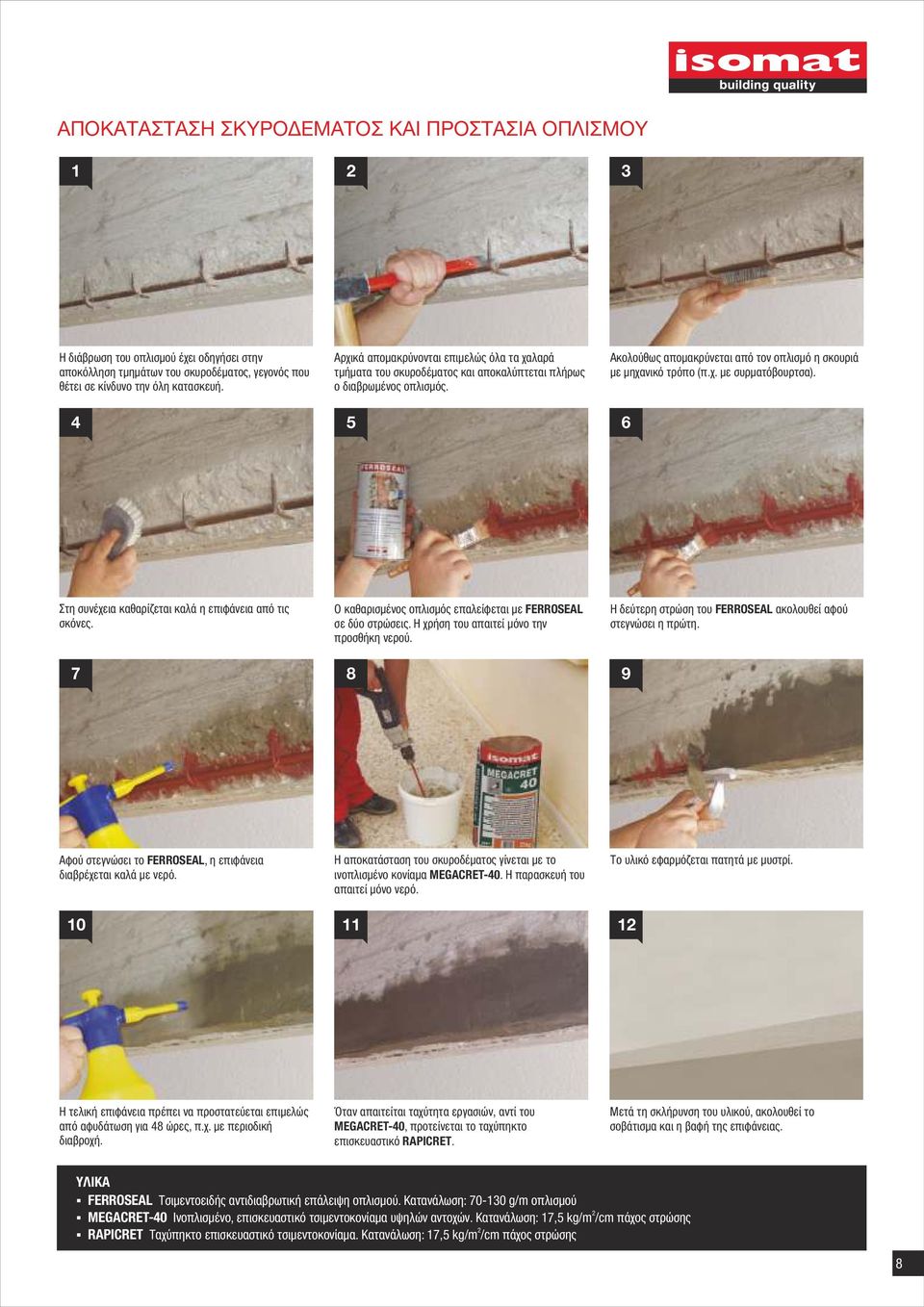 isomat
building quality

ΑΠΟΚΑΤΑΣΤΑΣΗ ΣΚΥΡΟΔΕΜΑΤΟΣ ΚΑΙ ΠΡΟΣΤΑΣΙΑ ΟΠΛΙΣΜΟΥ

1

Η διάβρωση του οπλισμού έχει οδηγήσει στην αποκόλληση τμημάτων του σκυροδέματος, γεγονός που θέτει σε κίνδυνο την όλη κατασκευή.

2

Αρχικά απομακρύνονται επιμελώς όλα τα χαλαρά τμήματα του σκυροδέματος και αποκαλύπτεται πλήρως ο διαβρωμένος οπλισμός.

3

Ακολούθως απομακρύνεται από τον οπλισμό η σκουριά με μηχανικό τρόπο (π.χ. με συρματόβουρτσα).

4

Στη συνέχεια καθαρίζεται καλά η επιφάνεια από τις σκόνες.

5

FERROSEAL

Ο καθαρισμένος οπλισμός επαλείφεται με FERROSEAL σε δύο στρώσεις. Η χρήση του απαιτεί μόνο την προσθήκη νερού.

6

Η δεύτερη στρώση του FERROSEAL ακολουθεί αφού στεγνώσει η πρώτη.

7

Αφού στεγνώσει το FERROSEAL, η επιφάνεια διαβρέχεται καλά με νερό.

8

isomat
MEGACRET 40

Η αποκατάσταση του σκυροδέματος γίνεται με το ινοπλισμένο κονίαμα MEGACRET-40. Η παρασκευή του απαιτεί μόνο νερό.

9

Το υλικό εφαρμόζεται πατητά με μυστρί.

10

Η τελική επιφάνεια πρέπει να προστατεύεται επιμελώς από αφυδάτωση για 48 ώρες, π.χ. με περιοδική διαβροχή.

11

Όταν απαιτείται ταχύτητα εργασιών, αντί του MEGACRET-40, προτείνεται το ταχύπηκτο επισκευαστικό RAPICRET.

12

Μετά τη σκλήρυνση του υλικού, ακολουθεί το σοβάτισμα και η βαφή της επιφάνειας.

ΥΛΙΚΑ
▪ FERROSEAL Τσιμεντοειδής αντιδιαβρωτική επάλειψη οπλισμού. Κατανάλωση: 70-130 g/m οπλισμού
▪ MEGACRET-40 Ινοπλισμένο, επισκευαστικό τσιμεντοκονίαμα υψηλών αντοχών. Κατανάλωση: 17,5 kg/m$^2$/cm πάχος στρώσης
▪ RAPICRET Ταχύπηκτο επισκευαστικό τσιμεντοκονίαμα. Κατανάλωση: 17,5 kg/m$^2$/cm πάχος στρώσης

8