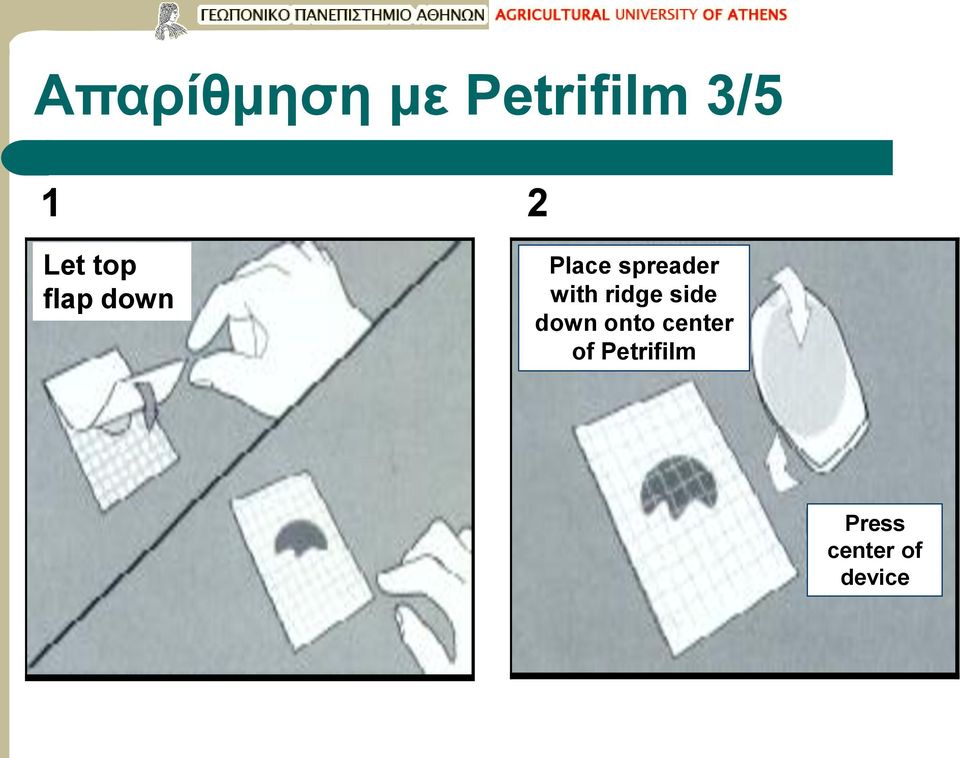 ΓΕΩΠΟΝΙΚΟ ΠΑΝΕΠΙΣΤΗΜΙΟ ΑΘΗΝΩΝ AGRICULTURAL UNIVERSITY OF ATHENS

Απαρίθμηση με Petrifilm 3/5

1

Let top flap down

2

Place spreader with ridge side down onto center of Petrifilm

Press center of device