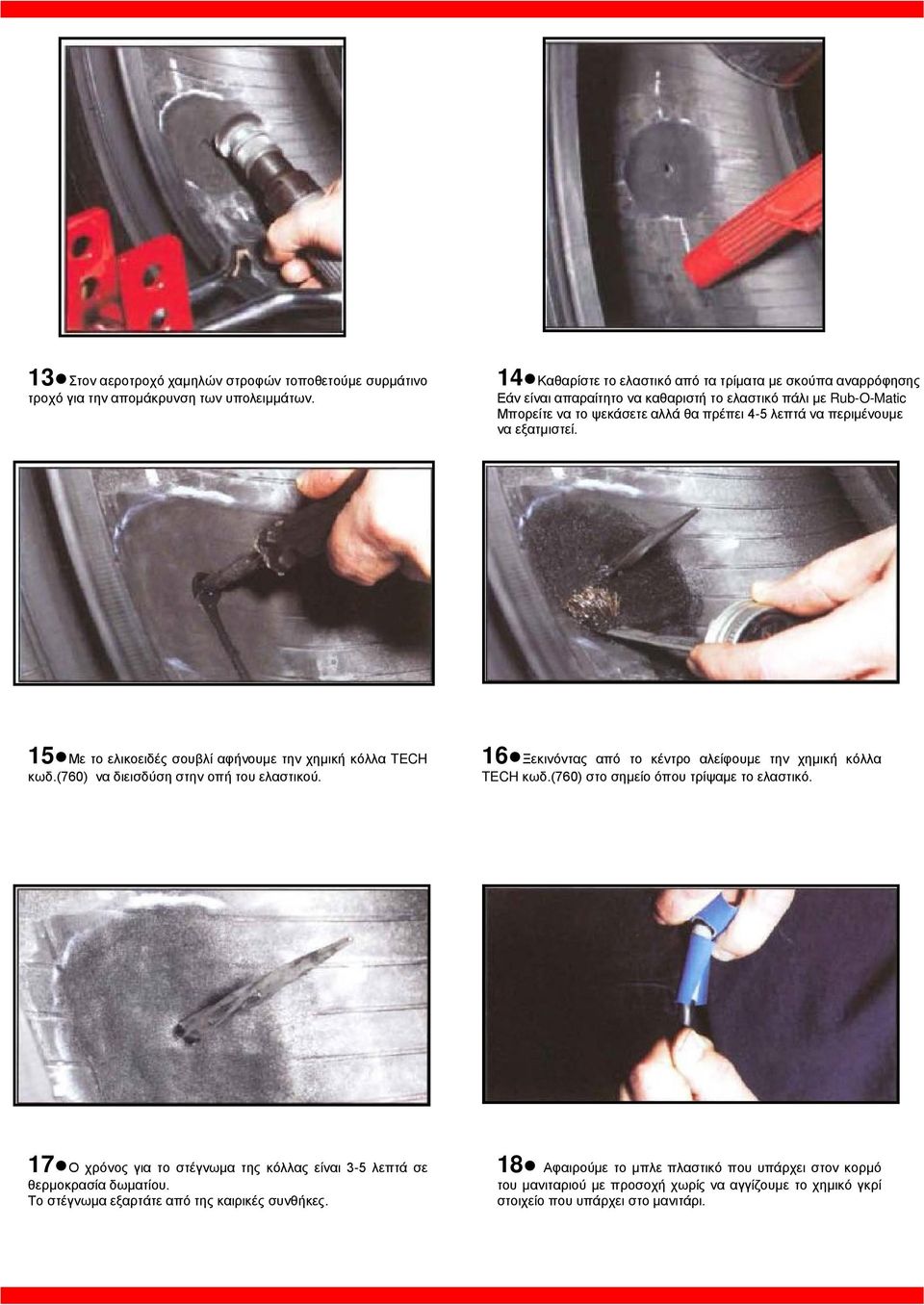 13● Στον αεροτροχό χαμηλών στροφών τοποθετούμε συρμάτινο τροχό για την απομάκρυνση των υπολειμμάτων.

14● Καθαρίστε το ελαστικό από τα τρίματα με σκούπα αναρρόφησης Εάν είναι απαραίτητο να καθαριστή το ελαστικό πάλι με Rub-O-Matic Μπορείτε να το ψεκάσετε αλλά θα πρέπει 4-5 λεπτά να περιμένουμε να εξατμιστεί.

15● Με το ελικοειδές σουβλί αφήνουμε την χημική κόλλα TECH κωδ.(760) να διεισδύση στην οπή του ελαστικού.

16● Ξεκινόντας από το κέντρο αλείφουμε την χημική κόλλα TECH κωδ.(760) στο σημείο όπου τρίψαμε το ελαστικό.

17● Ο χρόνος για το στέγνωμα της κόλλας είναι 3-5 λεπτά σε θερμοκρασία δωματίου.
Το στέγνωμα εξαρτάτε από της καιρικές συνθήκες.

18● Αφαιρούμε το μπλε πλαστικό που υπάρχει στον κορμό του μανιταριού με προσοχή χωρίς να αγγίζουμε το χημικό γκρί στοιχείο που υπάρχει στο μανιτάρι.