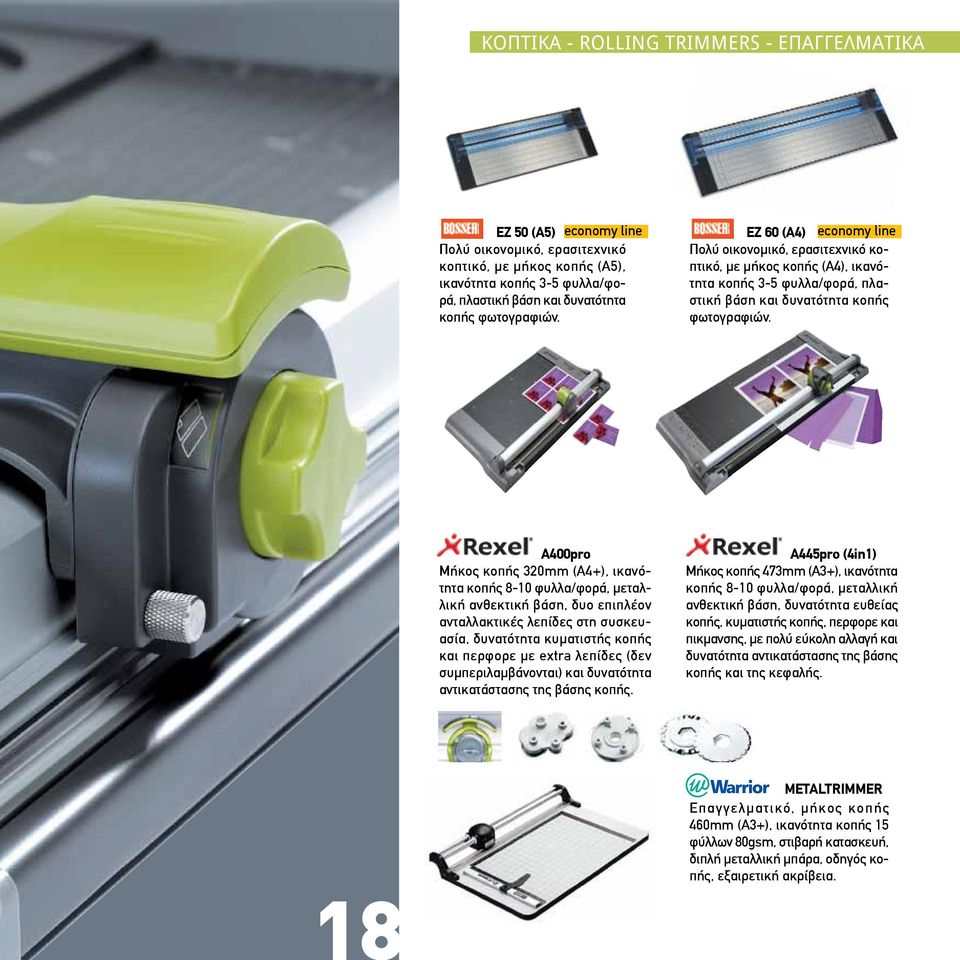 ΚΟΠΤΙΚΑ - ROLLING TRIMMERS - ΕΠΑΓΓΕΛΜΑΤΙΚΑ

BOSSER EZ 50 (A5) economy line
Πολύ οικονομικό, ερασιτεχνικό κοπτικό, με μήκος κοπής (A5), ικανότητα κοπής 3-5 φυλλα/φορά, πλαστική βάση και δυνατότητα κοπής φωτογραφιών.

BOSSER EZ 60 (A4) economy line
Πολύ οικονομικό, ερασιτεχνικό κοπτικό, με μήκος κοπής (A4), ικανότητα κοπής 3-5 φυλλα/φορά, πλαστική βάση και δυνατότητα κοπής φωτογραφιών.

Rexel A400pro
Μήκος κοπής 320mm (A4+), ικανότητα κοπής 8-10 φυλλα/φορά, μεταλλική ανθεκτική βάση, δυο επιπλέον ανταλλακτικές λεπίδες στη συσκευασία, δυνατότητα κυματιστής κοπής και περφορε με extra λεπίδες (δεν συμπεριλαμβάνονται) και δυνατότητα αντικατάστασης της βάσης κοπής.

Rexel A445pro (4in1)
Μήκος κοπής 473mm (A3+), ικανότητα κοπής 8-10 φυλλα/φορά, μεταλλική ανθεκτική βάση, δυνατότητα ευθείας κοπής, κυματιστής κοπής, περφορε και πικμανσης, με πολύ εύκολη αλλαγή και δυνατότητα αντικατάστασης της βάσης κοπής και της κεφαλής.

Warrior METALTRIMMER
Επαγγελματικό, μήκος κοπής 460mm (A3+), ικανότητα κοπής 15 φύλλων 80gsm, στιβαρή κατασκευή, διπλή μεταλλική μπάρα, οδηγός κοπής, εξαιρετική ακρίβεια.

18