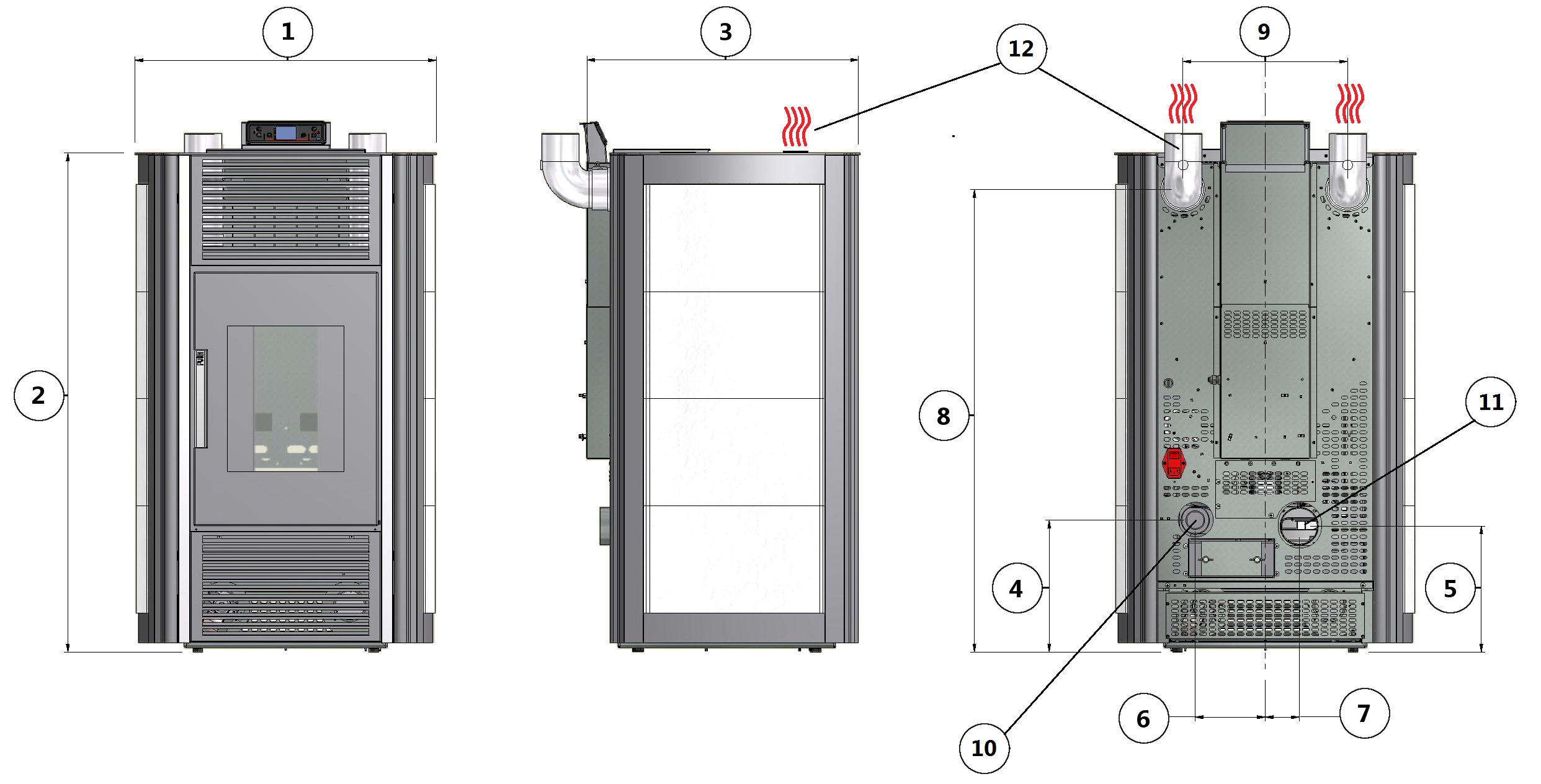 1
3
12
9
2
8
11
4
5
6
7
10