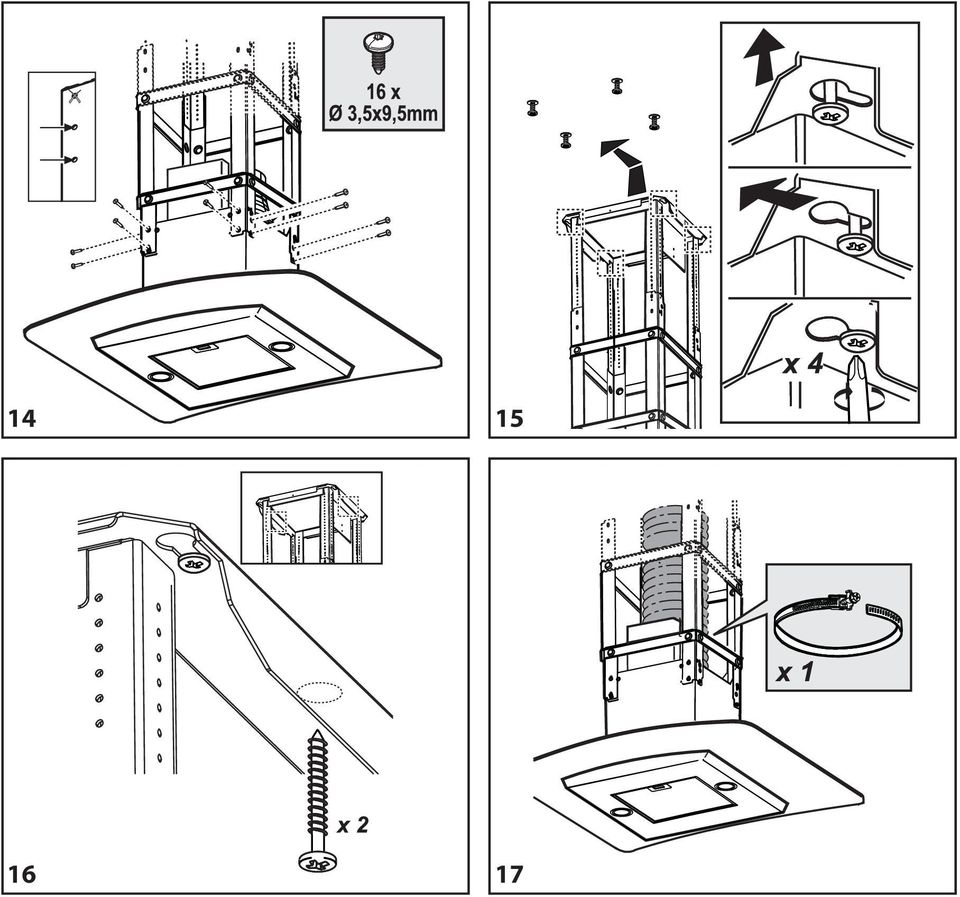 16 x
Ø 3,5x9,5mm

14

x 4

15

x 2

16

x 1

17