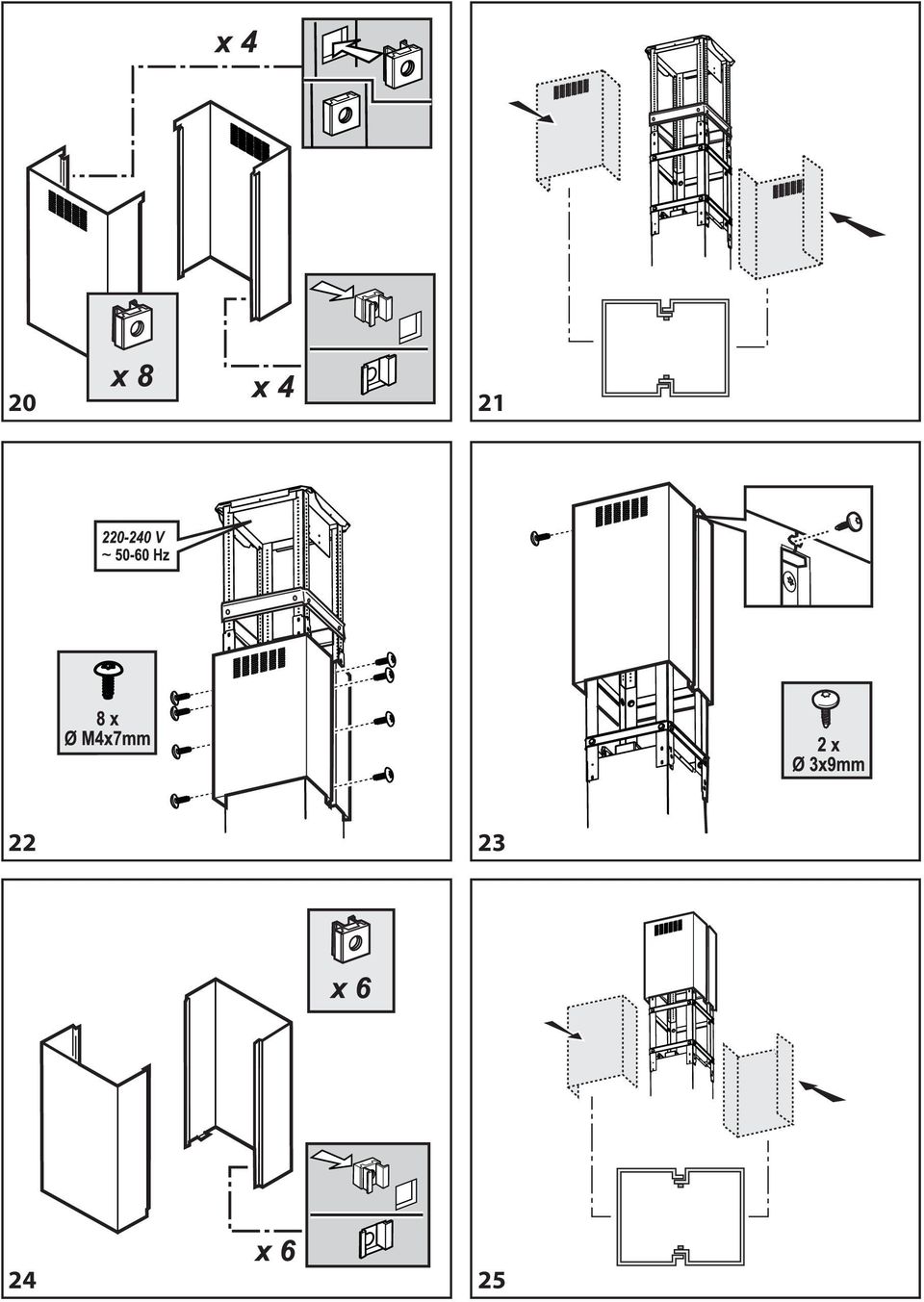 x 4

x 8

x 4

20

21

220-240 V
~ 50-60 Hz

8 x
Ø M4x7mm

22

2 x
Ø 3x9mm

23

x 6

x 6

24

25