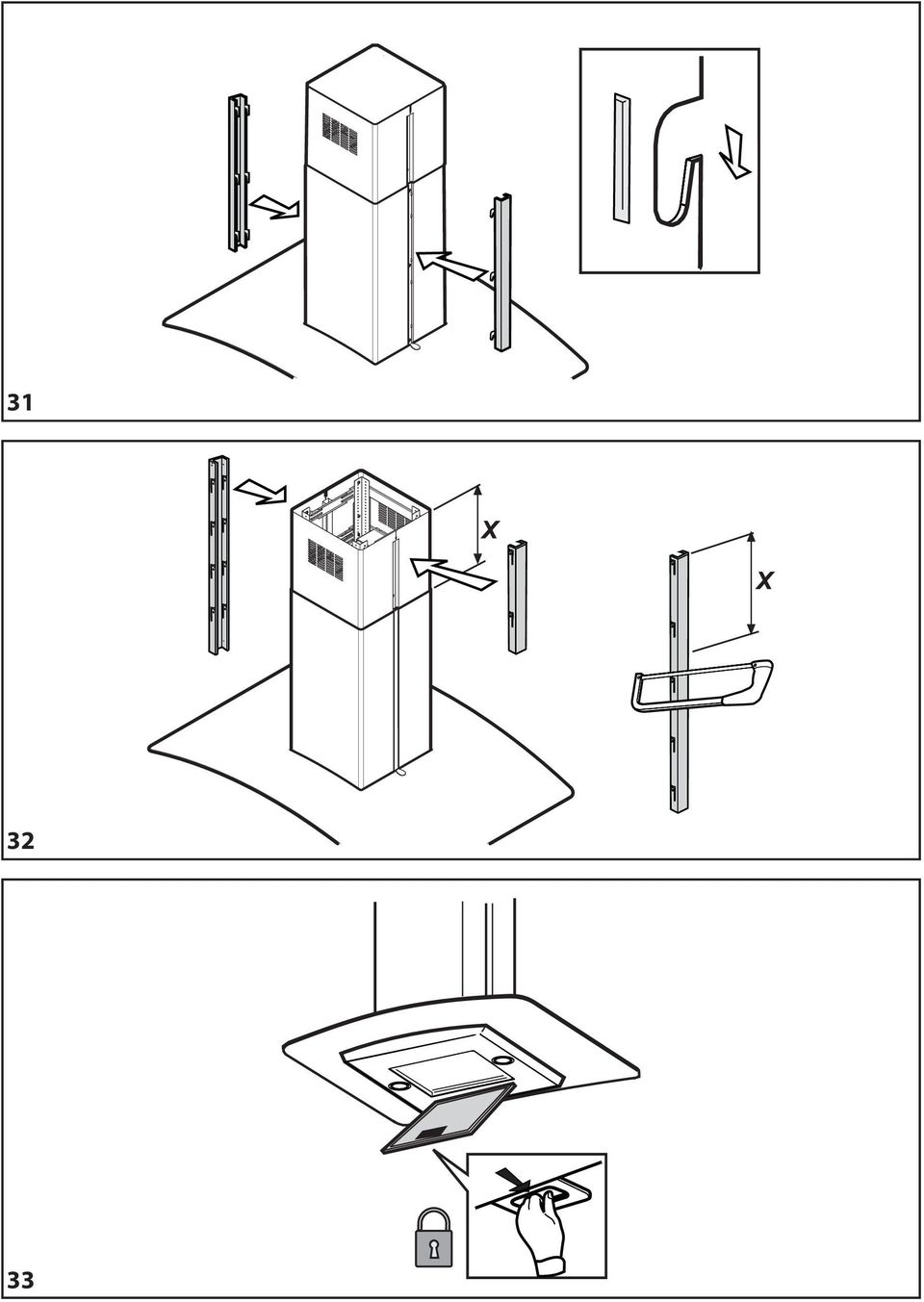 31

X

X

32

33