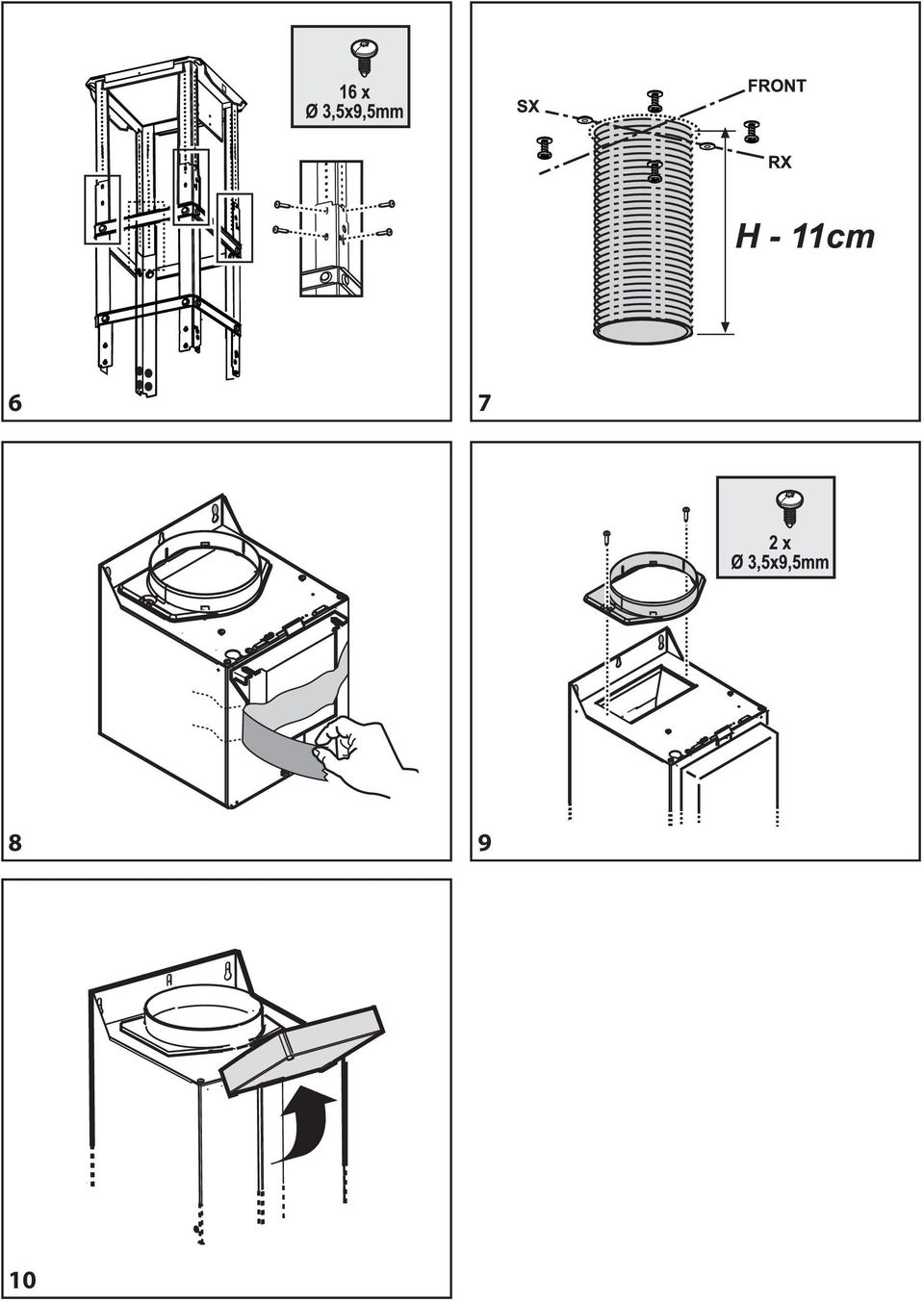 16 x
Ø 3,5x9,5mm

6

SX

FRONT

RX

H - 11cm

7

8

2 x
Ø 3,5x9,5mm

9

10