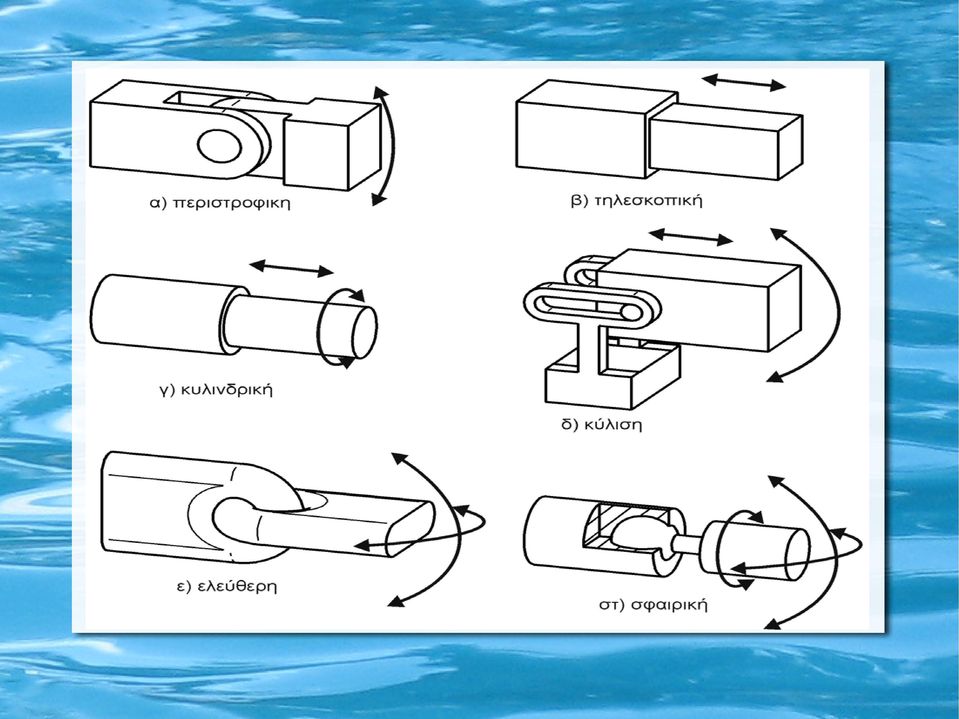 α) περιστροφικη

β) τηλεσκοπική

γ) κυλινδρική

δ) κύλιση

ε) ελεύθερη

στ) σφαιρική