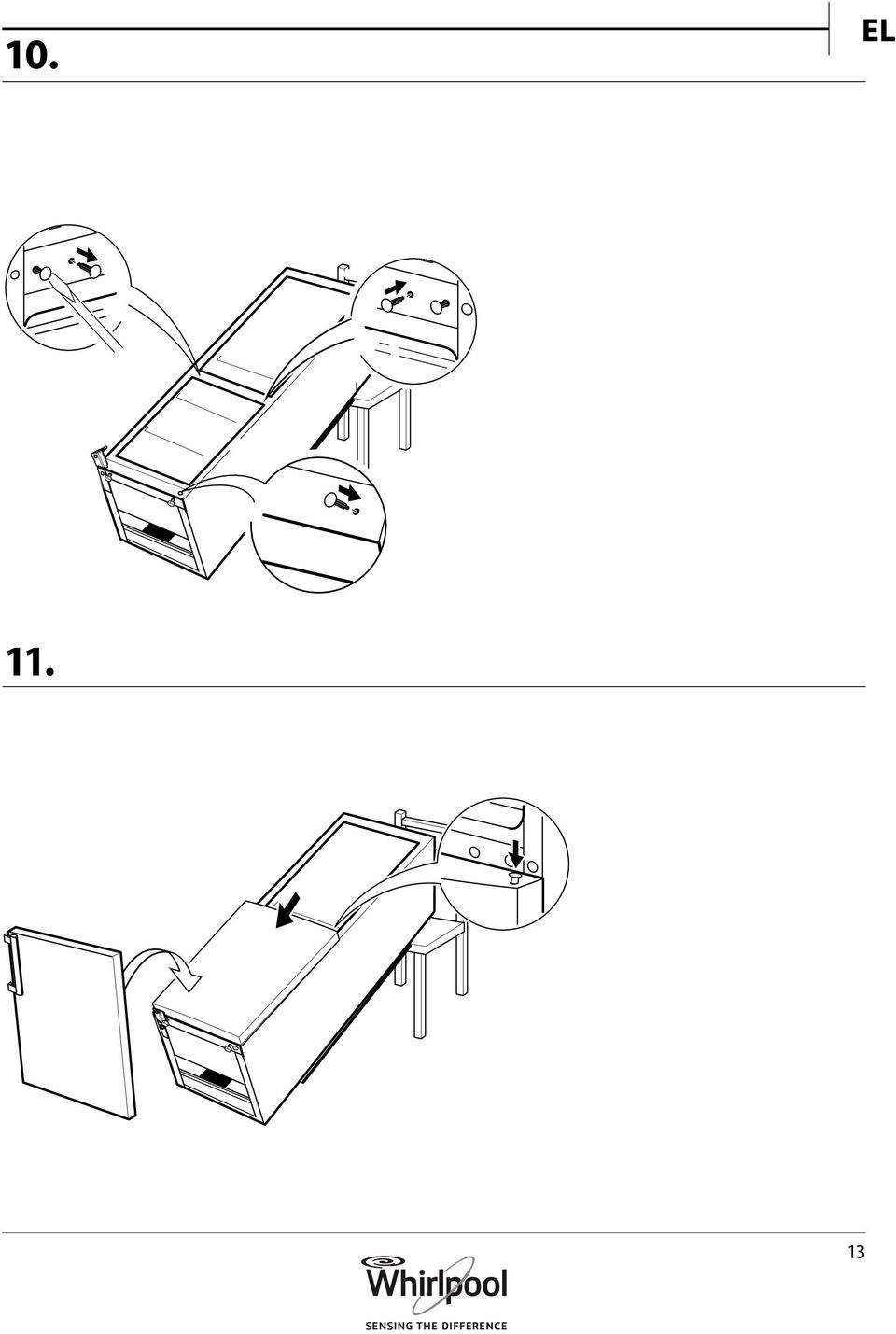 10.

EL

11.

13

Whirlpool

SENSING THE DIFFERENCE