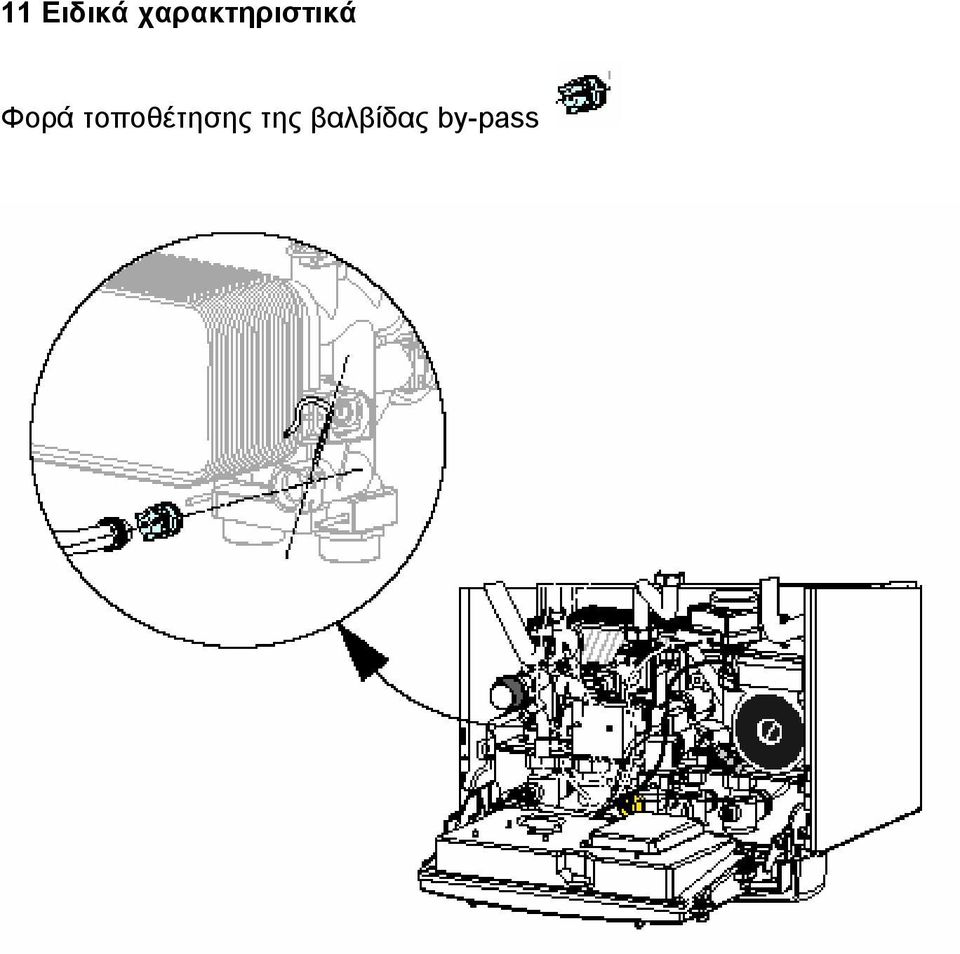 11 Ειδικά χαρακτηριστικά

Φορά τοποθέτησης της βαλβίδας by-pass