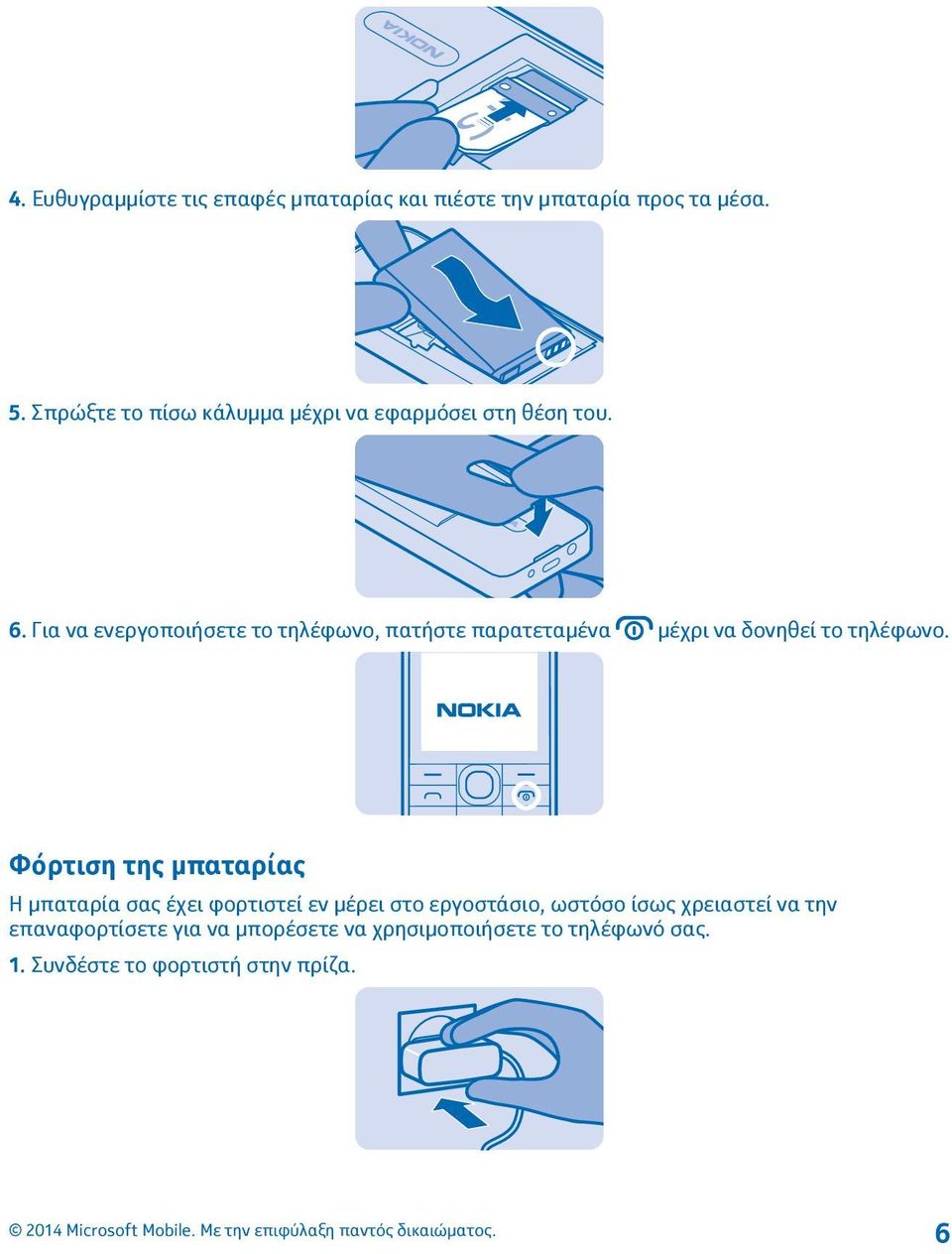 NOKIA

4. Ευθυγραμμίστε τις επαφές μπαταρίας και πιέστε την μπαταρία προς τα μέσα.

5. Σπρώξτε το πίσω κάλυμμα μέχρι να εφαρμόσει στη θέση του.

6. Για να ενεργοποιήσετε το τηλέφωνο, πατήστε παρατεταμένα μέχρι να δονηθεί το τηλέφωνο.

NOKIA

Φόρτιση της μπαταρίας

Η μπαταρία σας έχει φορτιστεί εν μέρει στο εργοστάσιο, ωστόσο ίσως χρειαστεί να την επαναφορτίσετε για να μπορέσετε να χρησιμοποιήσετε το τηλέφωνό σας.

1. Συνδέστε το φορτιστή στην πρίζα.

© 2014 Microsoft Mobile. Με την επιφύλαξη παντός δικαιώματος.

6