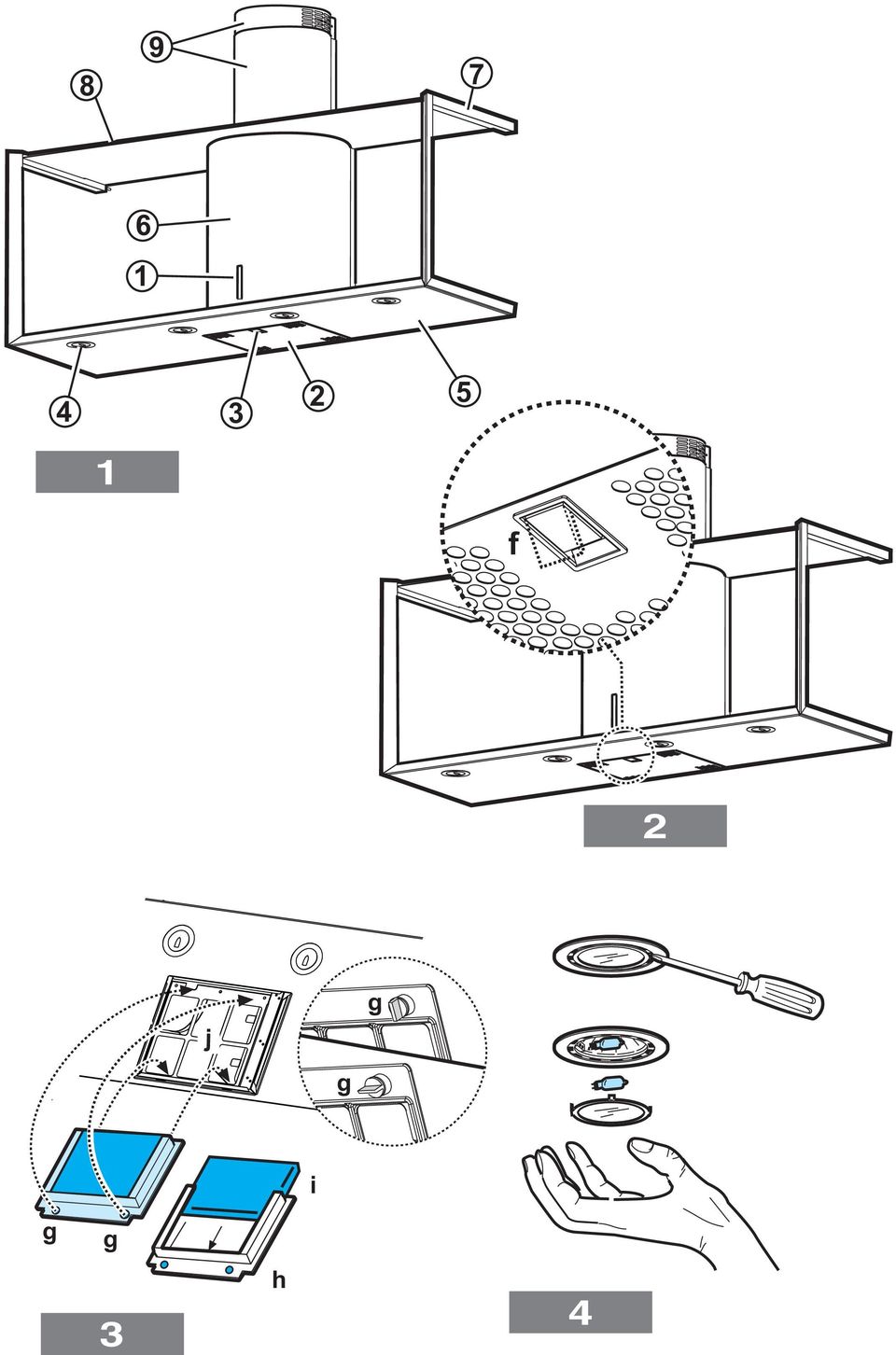 9
8
7
6
1
4
3
2
5
1
f
2
g
j
g
i
g
g
h
3
4