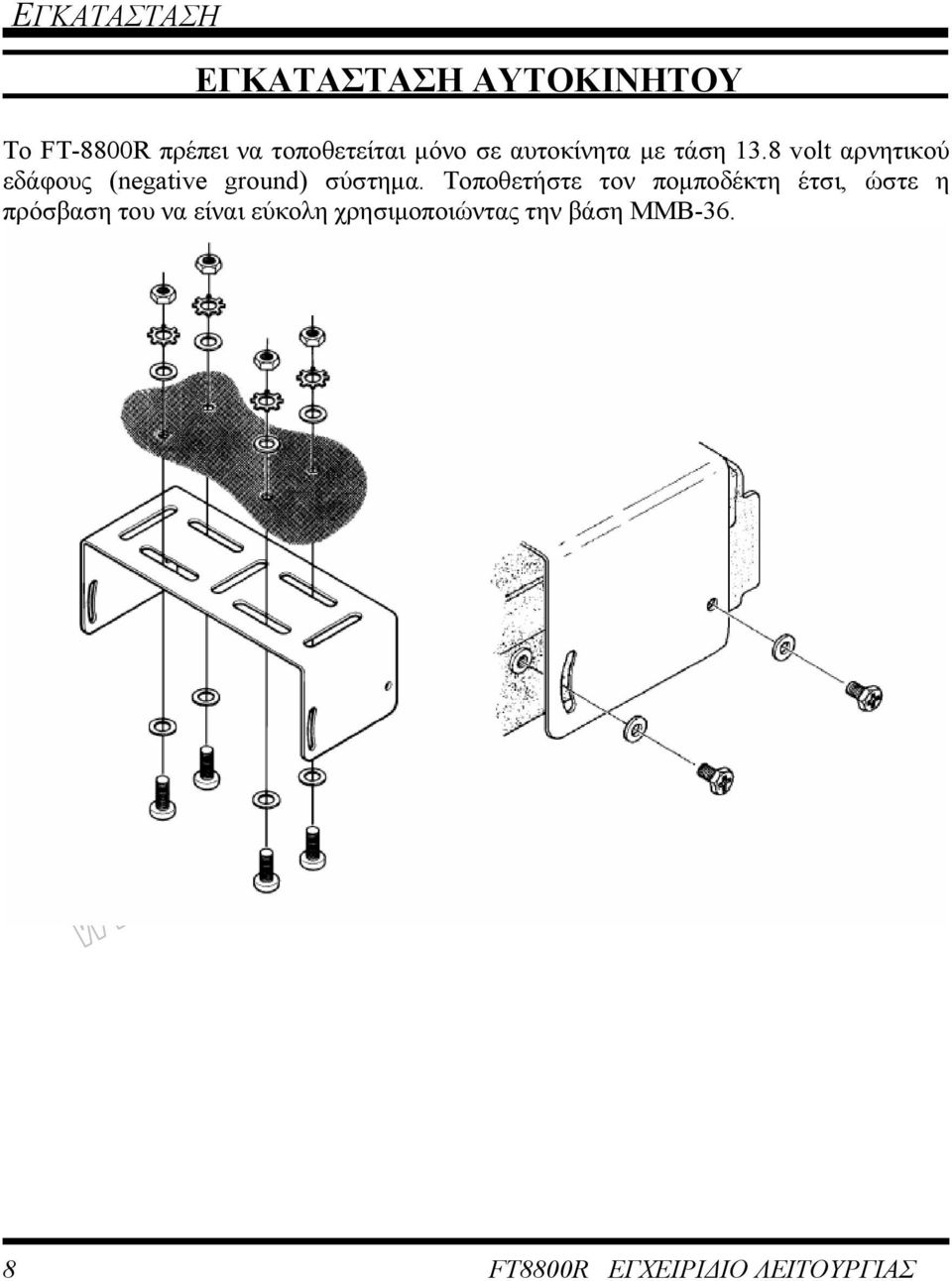 ΕΓΚΑΤΑΣΤΑΣΗ

ΕΓΚΑΤΑΣΤΑΣΗ ΑΥΤΟΚΙΝΗΤΟΥ

Το FT-8800R πρέπει να τοποθετείται μόνο σε αυτοκίνητα με τάση 13.8 volt αρνητικού εδάφους (negative ground) σύστημα. Τοποθετήστε τον πομποδέκτη έτσι, ώστε η πρόσβαση του να είναι εύκολη χρησιμοποιώντας την βάση MMB-36.

8 FT8800R ΕΓΧΕΙΡΙΔΙΟ ΛΕΙΤΟΥΡΓΙΑΣ