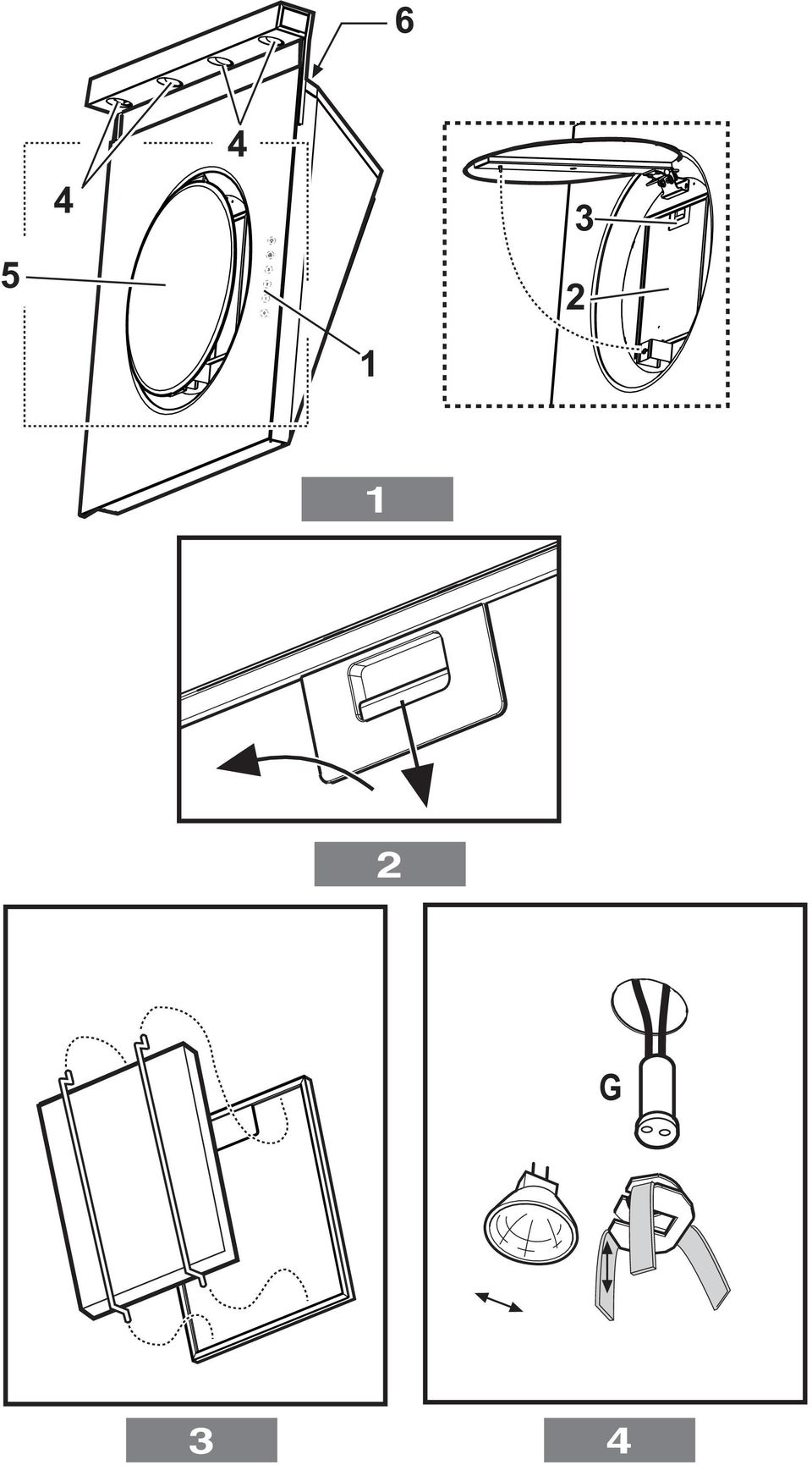 6
4
4
5
1
3
2
1
2
G
3
4