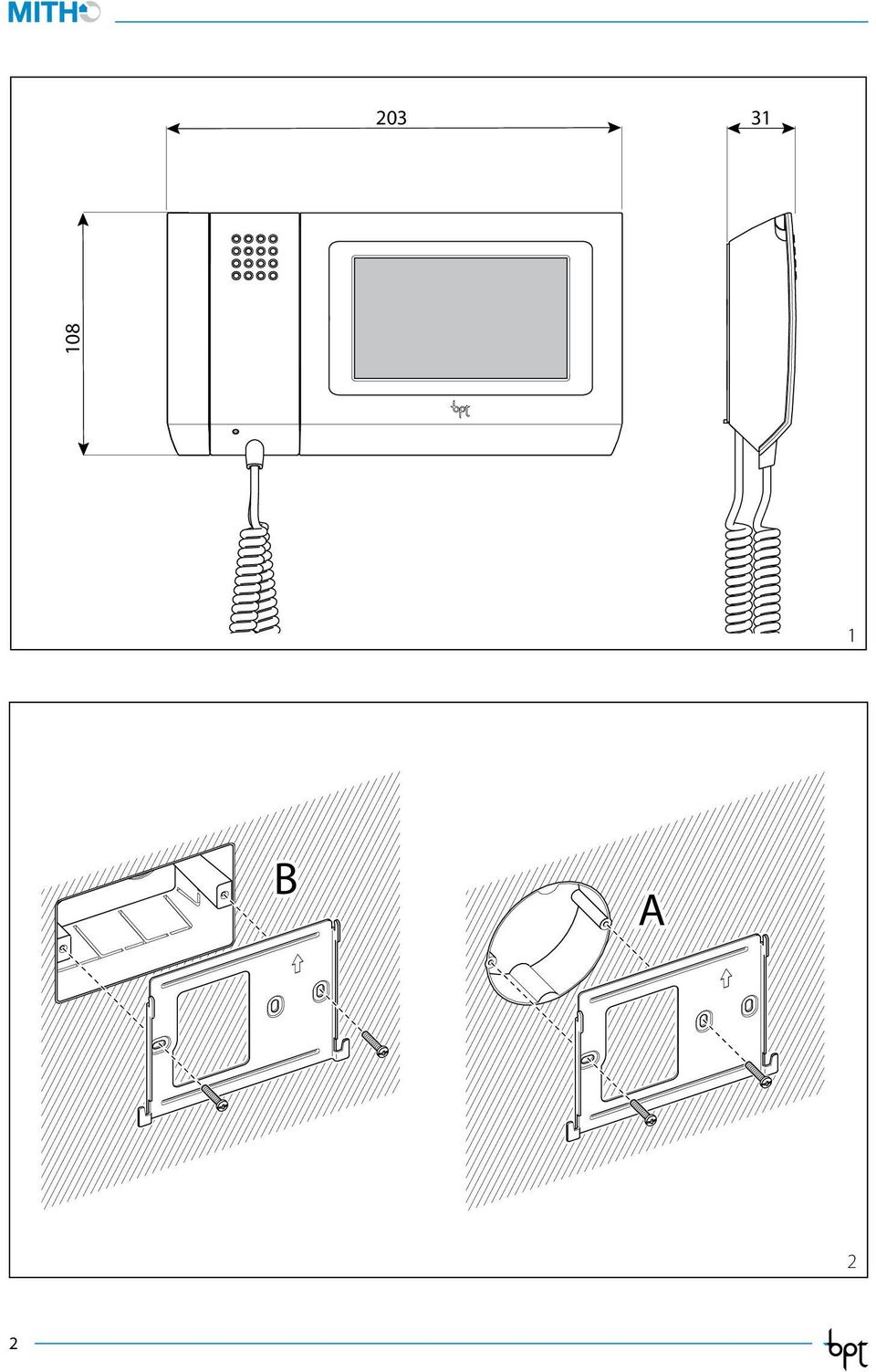 MITHO

203

31

108

bpt

1

B

A

2

2

bpt