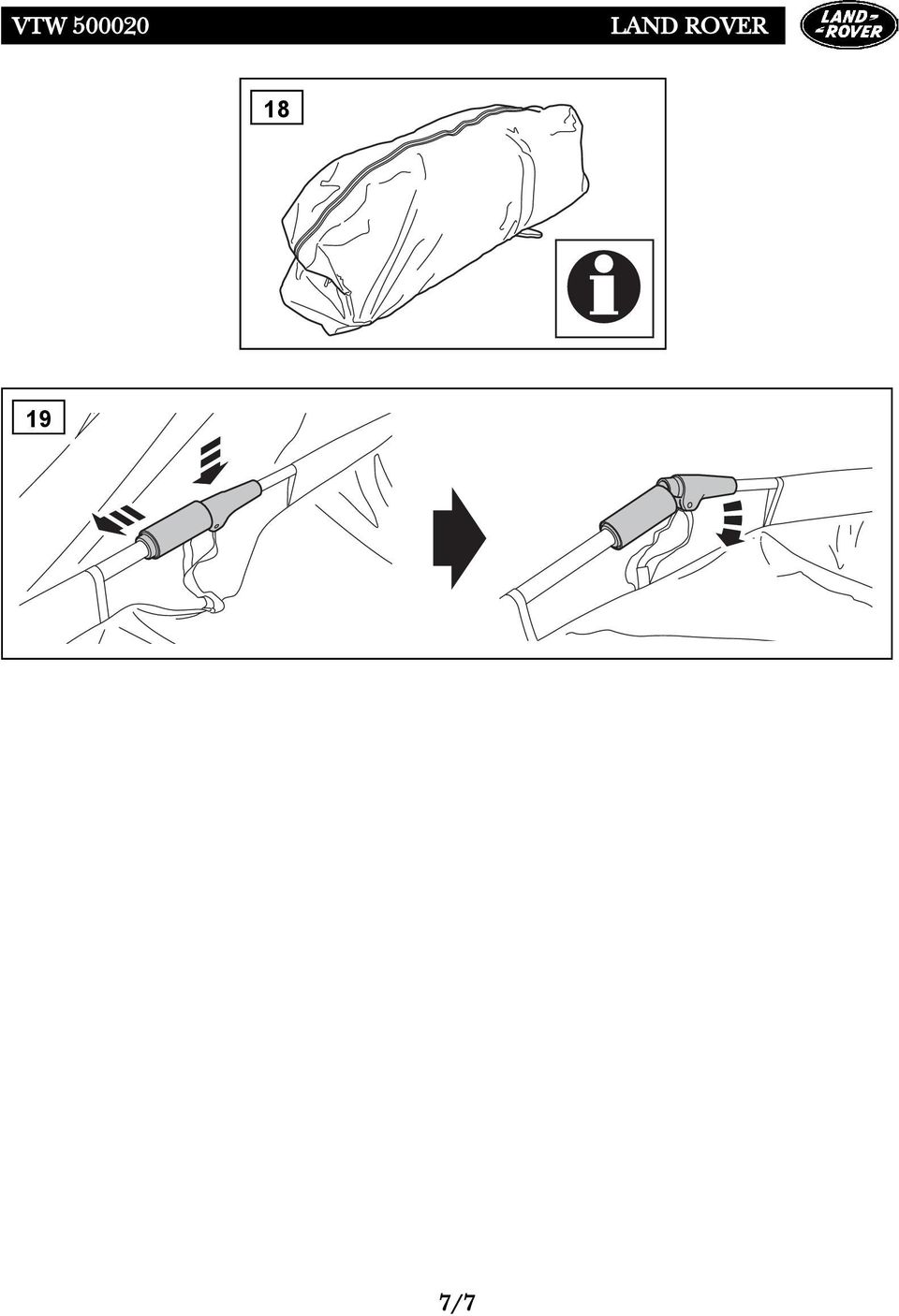 VTW 500020

LAND ROVER

LAND ROVER

18

i

19

7/7