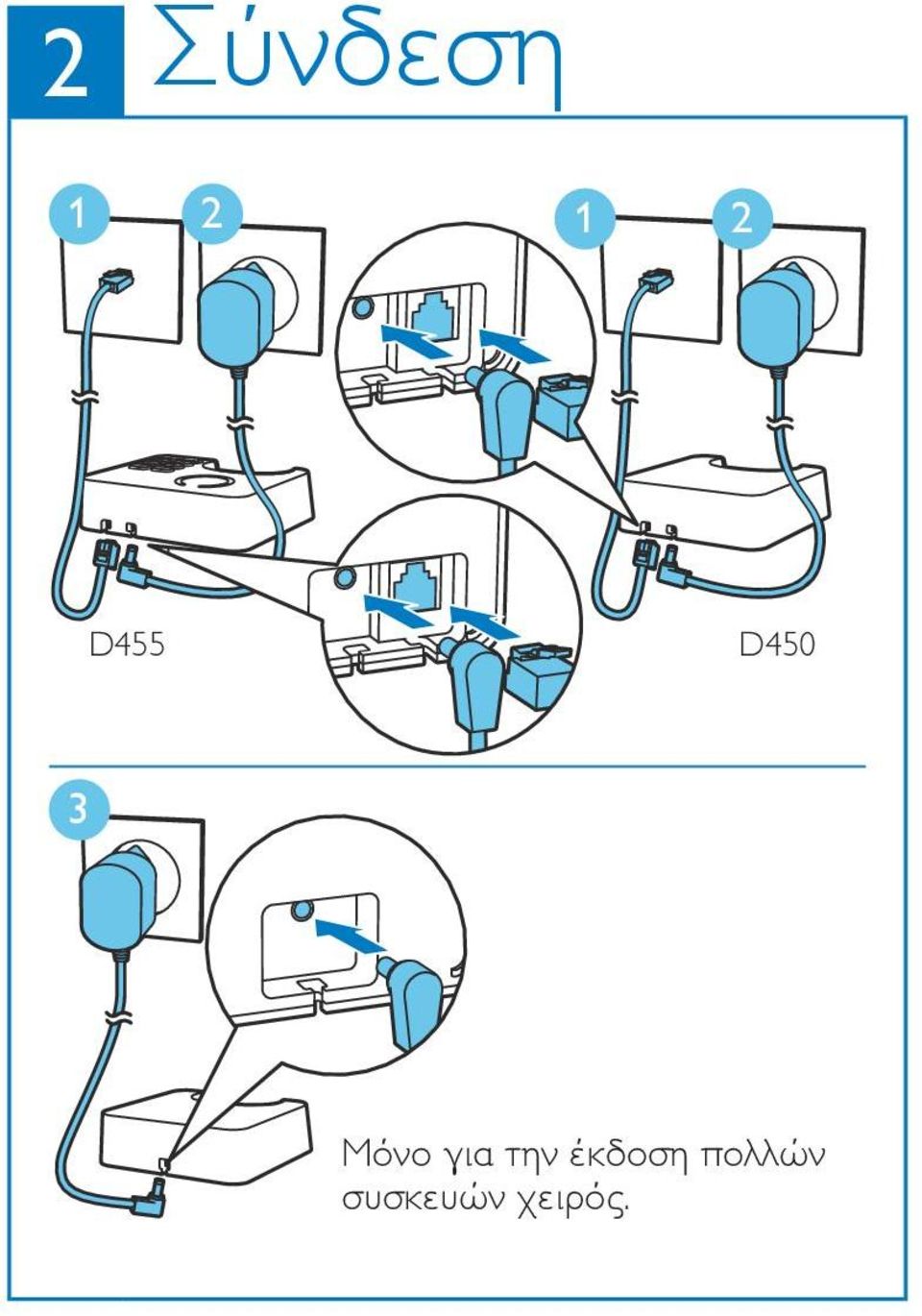 2 Σύνδεση

1 2

1 2

D455

D450

3

Μόνο για την έκδοση πολλών συσκευών χειρός.