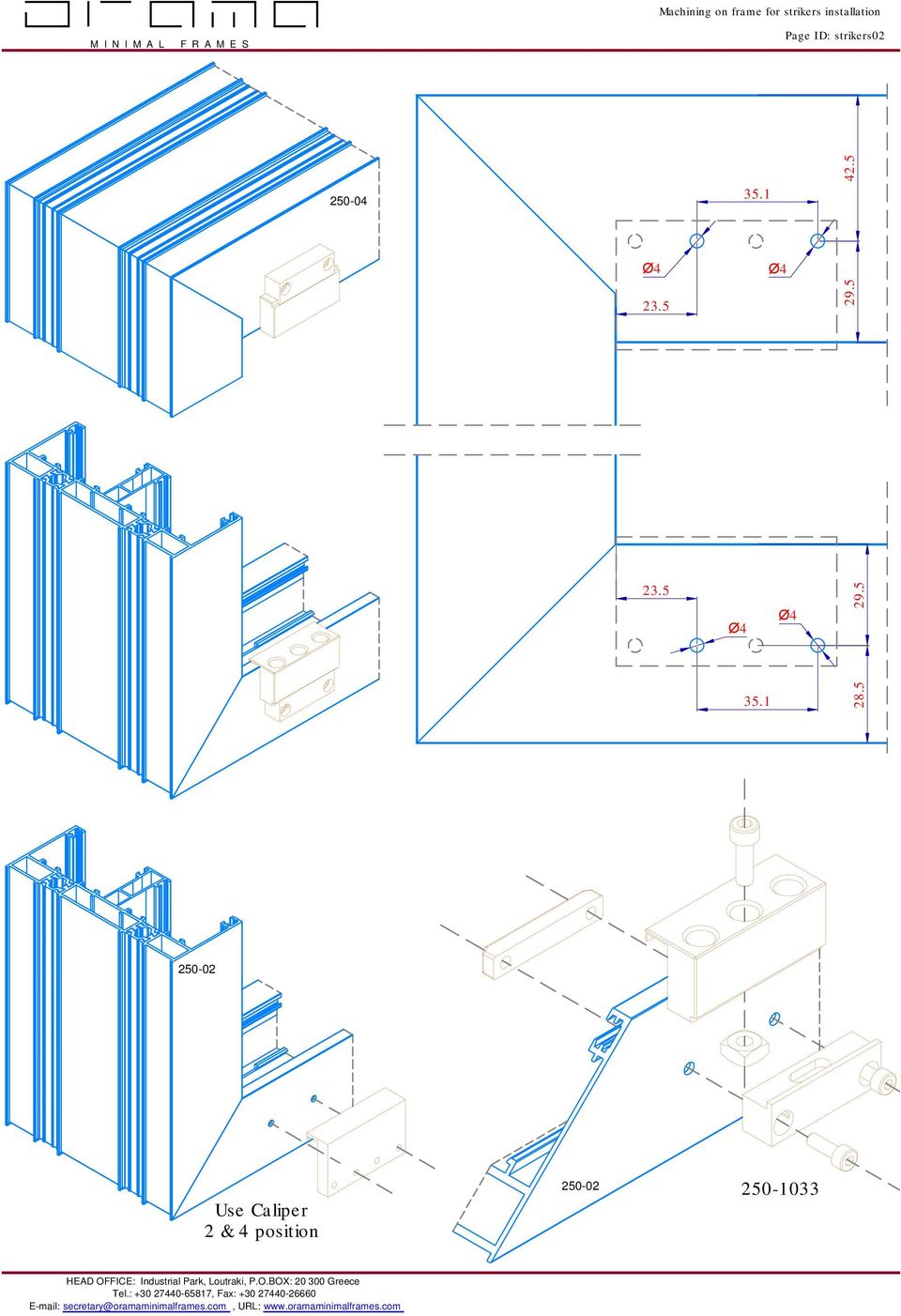 MINIMAL FRAMES

Machining on frame for strikers installation

Page ID: strikers02

250-04

35.1

42.5

Ø4

Ø4

23.5

29.5

23.5

29.5

Ø4

Ø4

35.1

28.5

250-02

Use Caliper
2 & 4 position

250-02

250-1033

HEAD OFFICE: Industrial Park, Loutraki, P.O.BOX: 20 300 Greece
Tel.: +30 27440-65817, Fax: +30 27440-26660
E-mail: secretary@oramaminimalframes.com , URL: www.oramaminimalframes.com