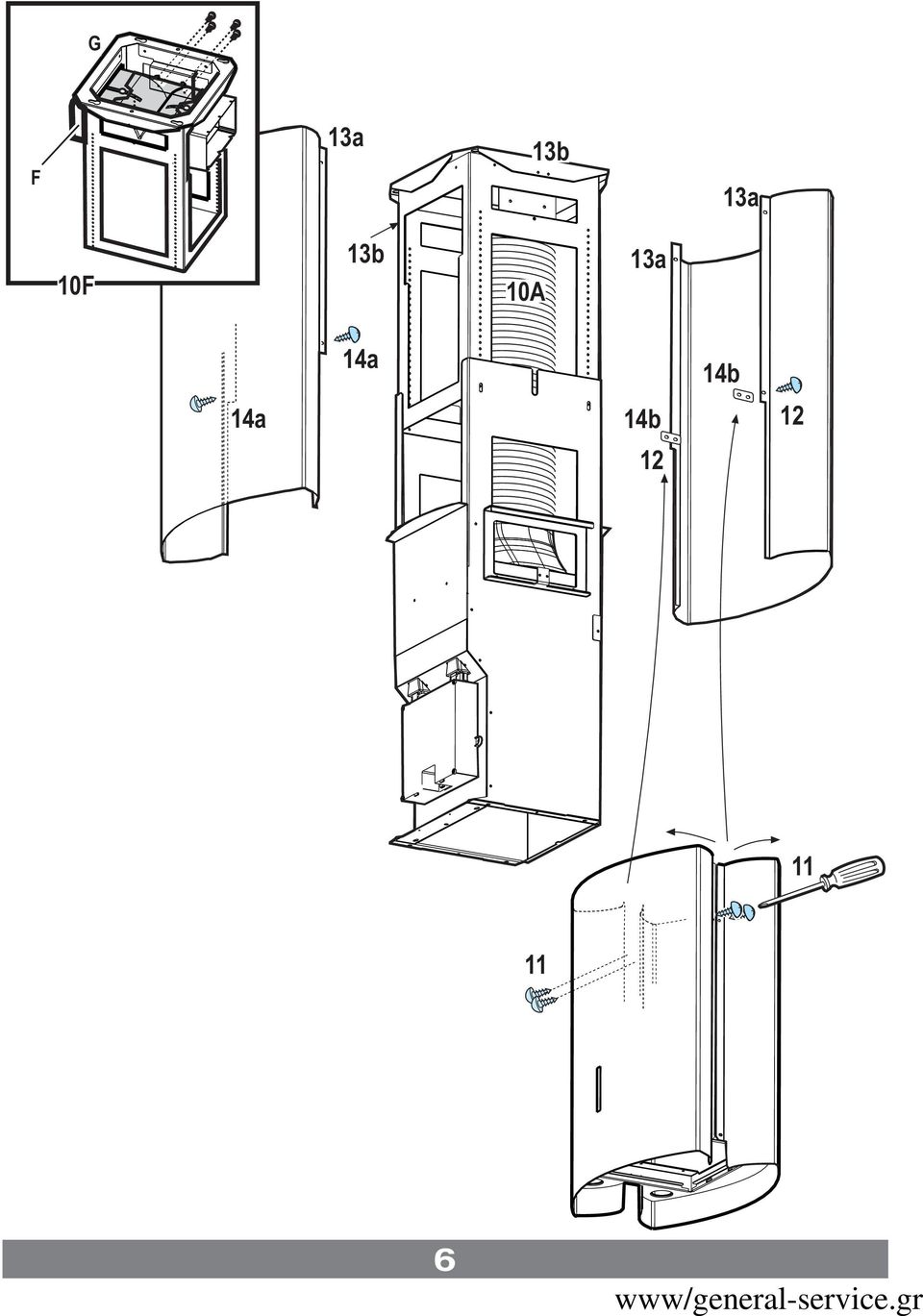 G
F
10F
13a
13b
13b
10A
13a
13a
14a
14a
14b
14b
12
12
11
11
6
www/general-service.gr