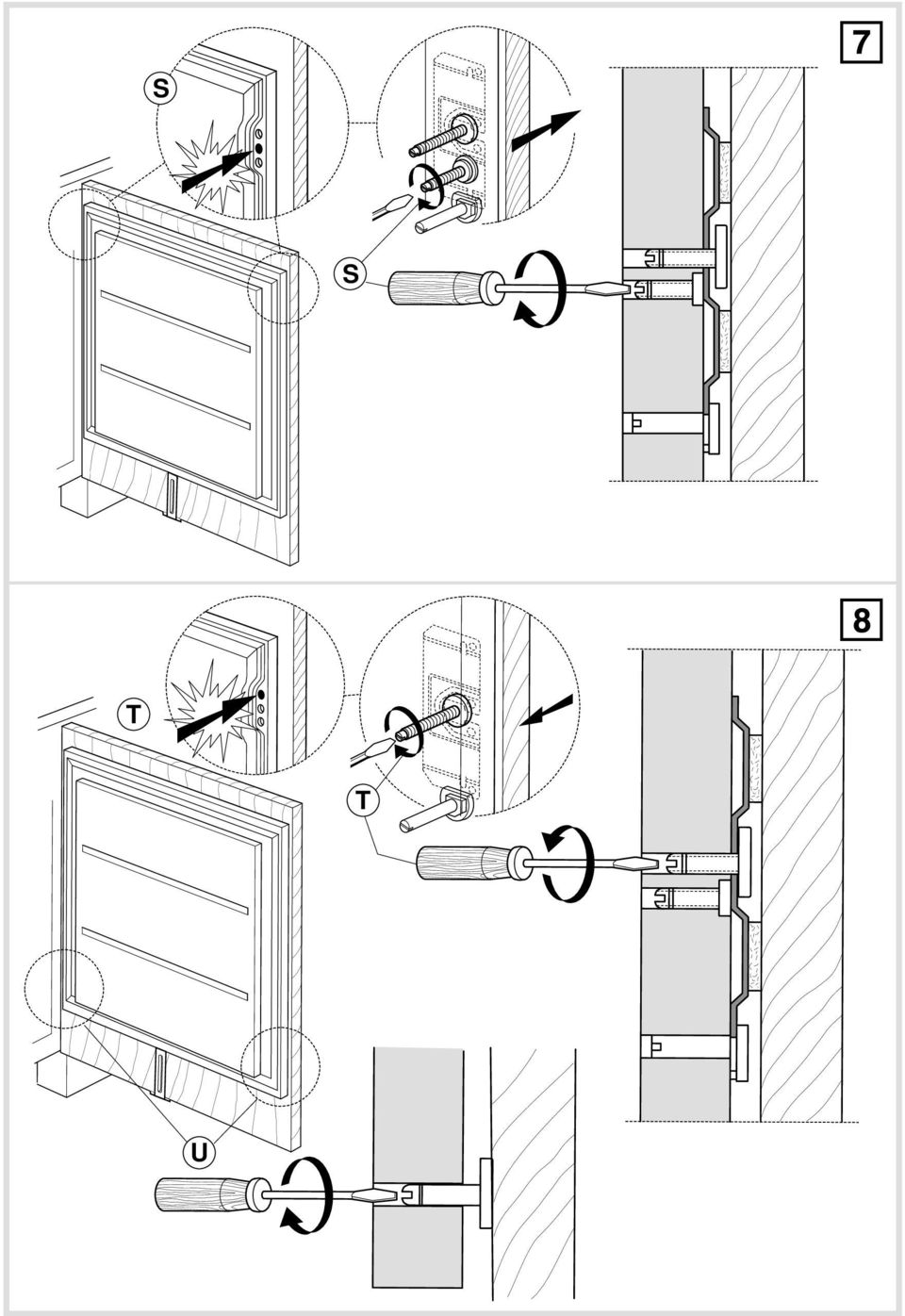 7

S

S

8

T

T

U