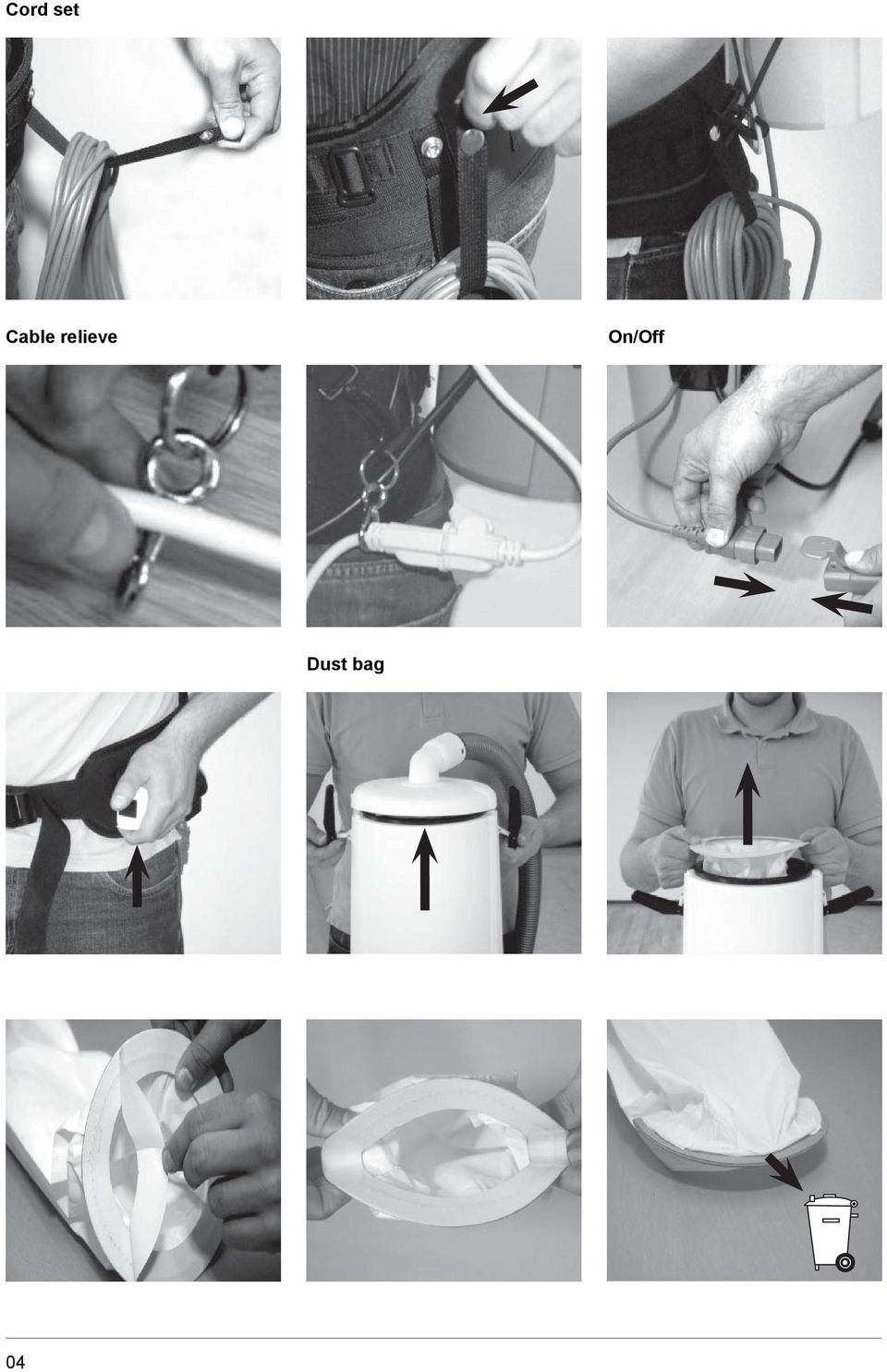 Cord set

Cable relieve

On/Off

Dust bag

04