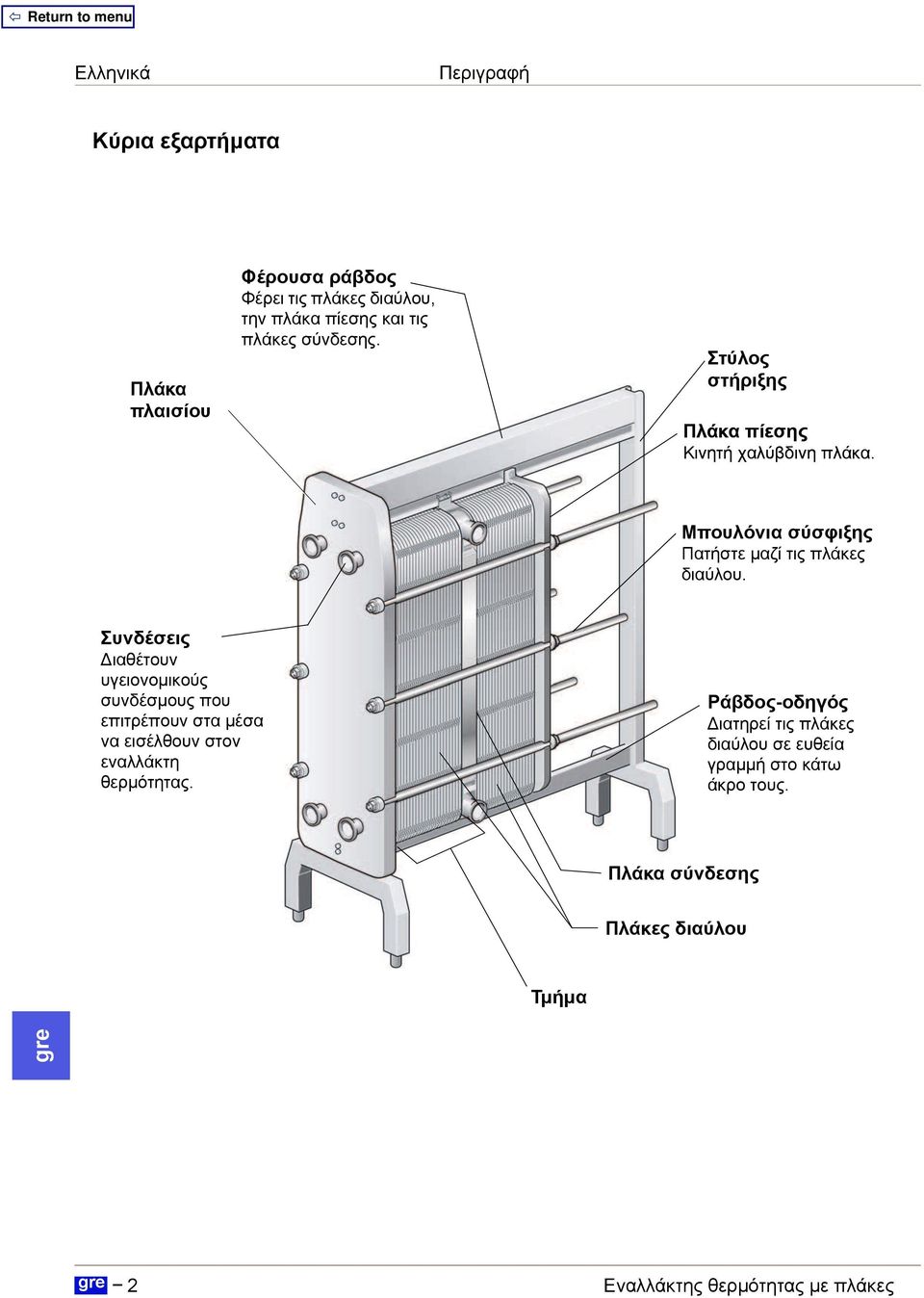 ⇦ Return to menu

Ελληνικά Περιγραφή

Κύρια εξαρτήματα

Φέρουσα ράβδος
Φέρει τις πλάκες διαύλου, την πλάκα πίεσης και τις πλάκες σύνδεσης.

Πλάκα πλαισίου

Στύλος στήριξης

Πλάκα πίεσης
Κινητή χαλύβδινη πλάκα.

Μπουλόνια σύσφιξης
Πατήστε μαζί τις πλάκες διαύλου.

Συνδέσεις
Διαθέτουν υγειονομικούς συνδέσμους που επιτρέπουν στα μέσα να εισέλθουν στον εναλλάκτη θερμότητας.

Ράβδος-οδηγός
Διατηρεί τις πλάκες διαύλου σε ευθεία γραμμή στο κάτω άκρο τους.

Πλάκα σύνδεσης

Πλάκες διαύλου

Τμήμα

gre

gre – 2 Εναλλάκτης θερμότητας με πλάκες