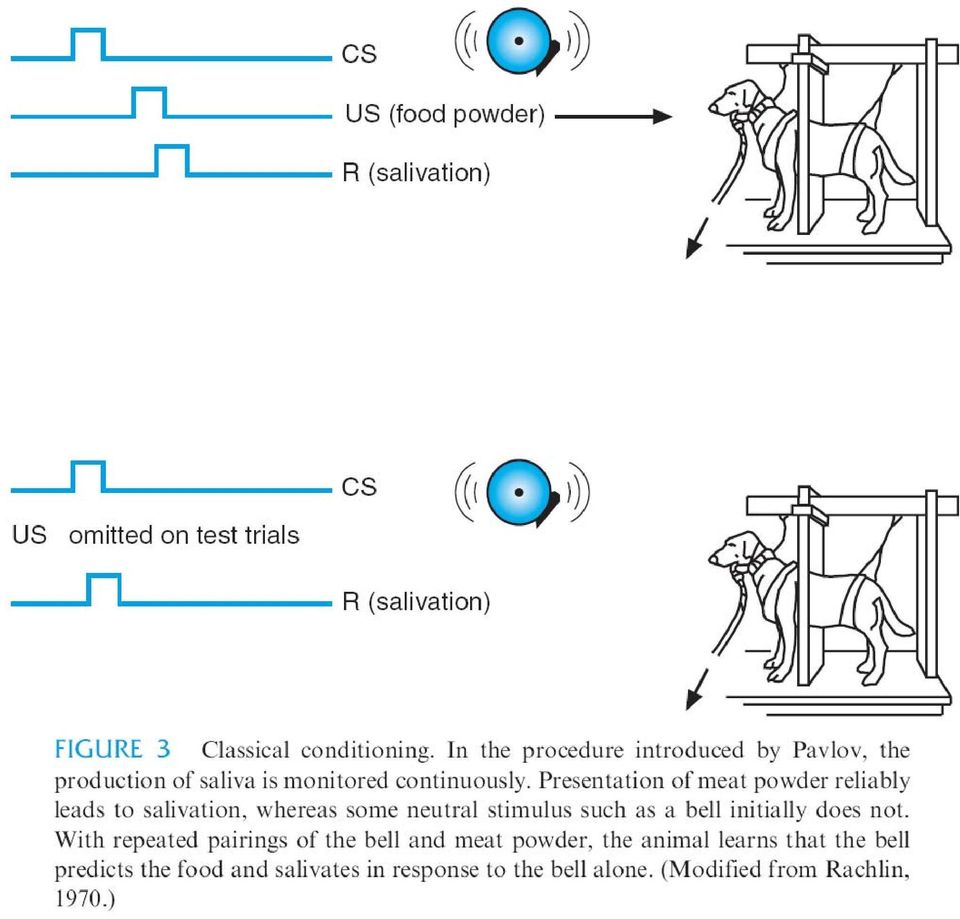 CS

US (food powder)

R (salivation)

CS

US omitted on test trials

R (salivation)

FIGURE 3 Classical conditioning. In the procedure introduced by Pavlov, the production of saliva is monitored continuously. Presentation of meat powder reliably leads to salivation, whereas some neutral stimulus such as a bell initially does not. With repeated pairings of the bell and meat powder, the animal learns that the bell predicts the food and salivates in response to the bell alone. (Modified from Rachlin, 1970.)