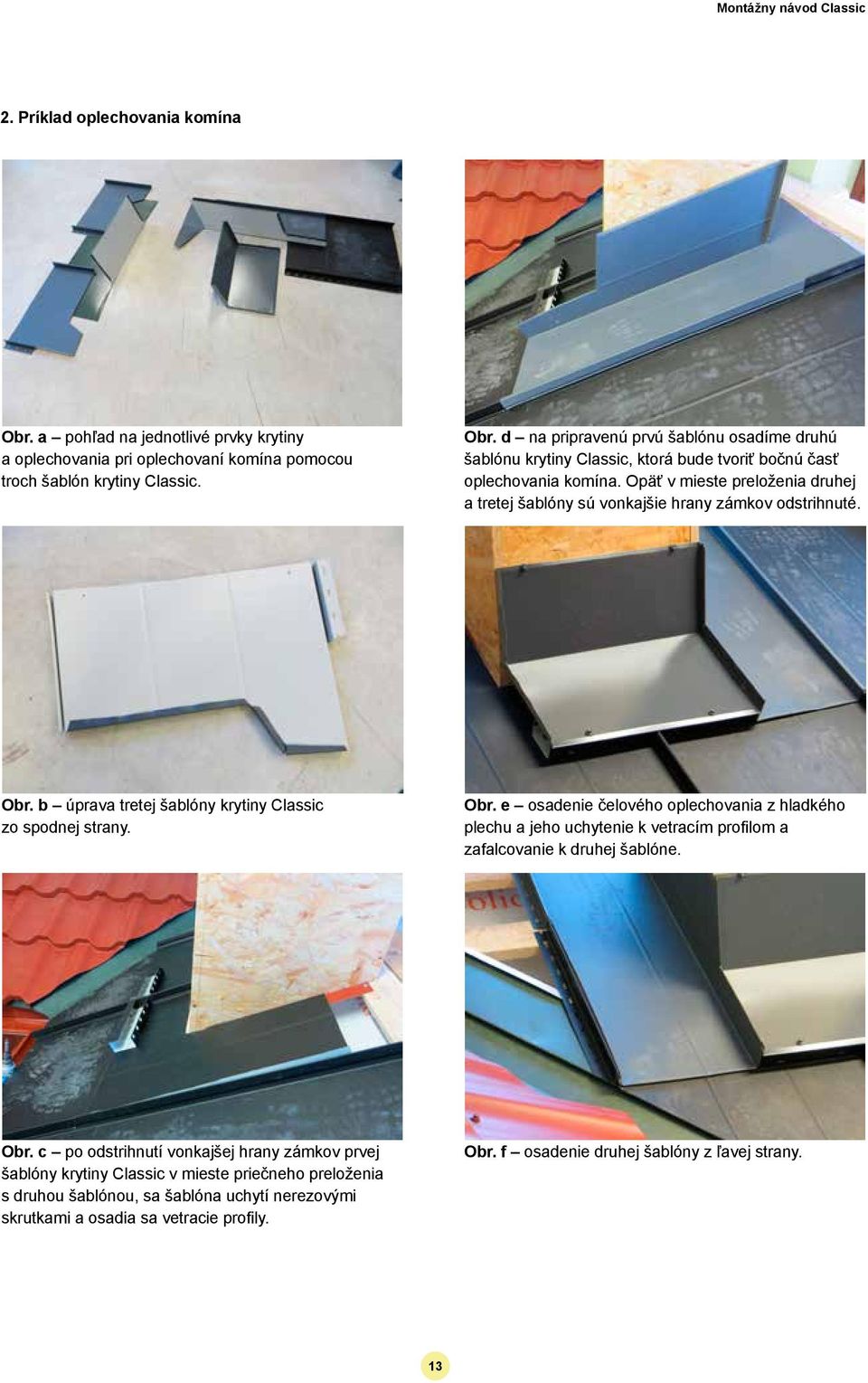 Montážny návod Classic

2. Príklad oplechovania komína

Obr. a – pohľad na jednotlivé prvky krytiny a oplechovania pri oplechovaní komína pomocou troch šablón krytiny Classic.

Obr. b – úprava tretej šablóny krytiny Classic zo spodnej strany.

Obr. c – po odstrihnutí vonkajšej hrany zámkov prvej šablóny krytiny Classic v mieste priečneho preloženia s druhou šablónou, sa šablóna uchytí nerezovými skrutkami a osadia sa vetracie profily.

Obr. d – na pripravenú prvú šablónu osadíme druhú šablónu krytiny Classic, ktorá bude tvoriť bočnú časť oplechovania komína. Opäť v mieste preloženia druhej a tretej šablóny sú vonkajšie hrany zámkov odstrihnuté.

Obr. e – osadenie čelového oplechovania z hladkého plechu a jeho uchytenie k vetracím profilom a zafalcovanie k druhej šablóne.

Obr. f – osadenie druhej šablóny z ľavej strany.

13