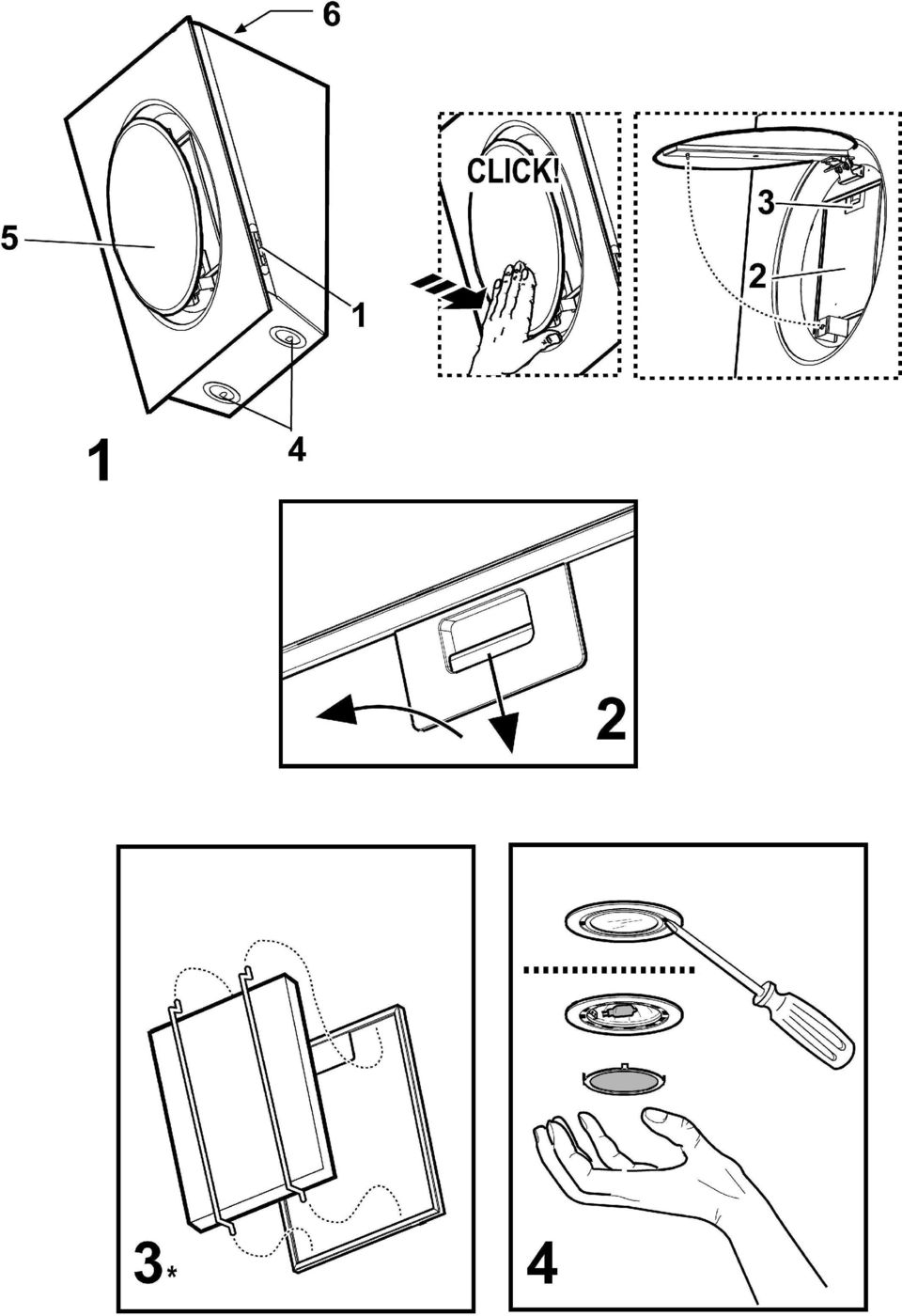 6

5

1

4

1

CLICK!

3

2

2

3*

4