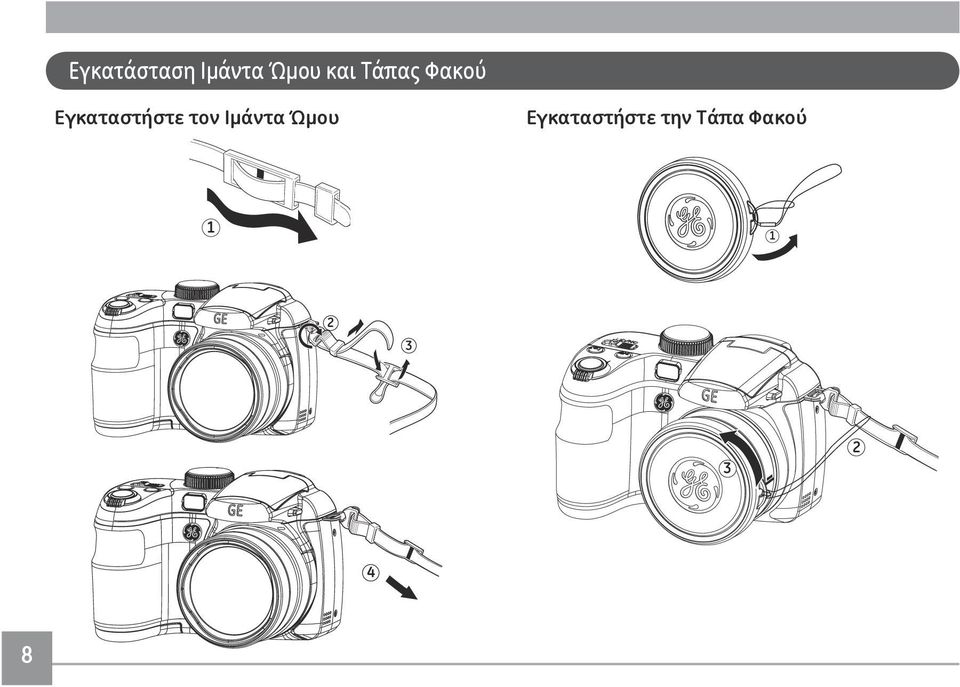 Εγκατάσταση Ιμάντα Ώμου και Τάπας Φακού

Εγκαταστήστε τον Ιμάντα Ώμου

①

GE

②

③

GE

④

Εγκαταστήστε την Τάπα Φακού

①

GE

②

③

8