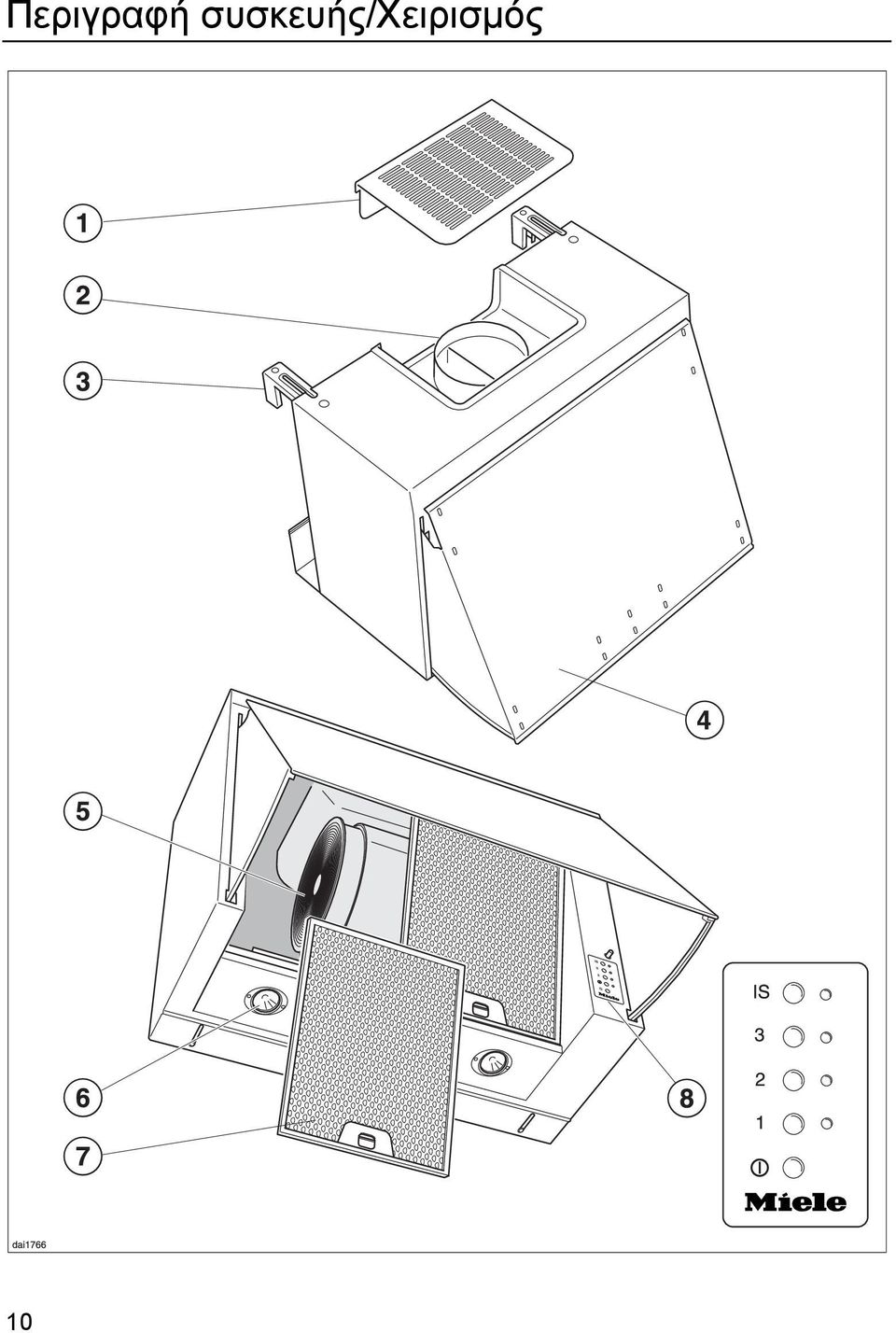 Περιγραφή συσκευής/Χειρισμός

1

2

3

4

5

6

7

8

IS

3

2

1

Miele

dai1766

10