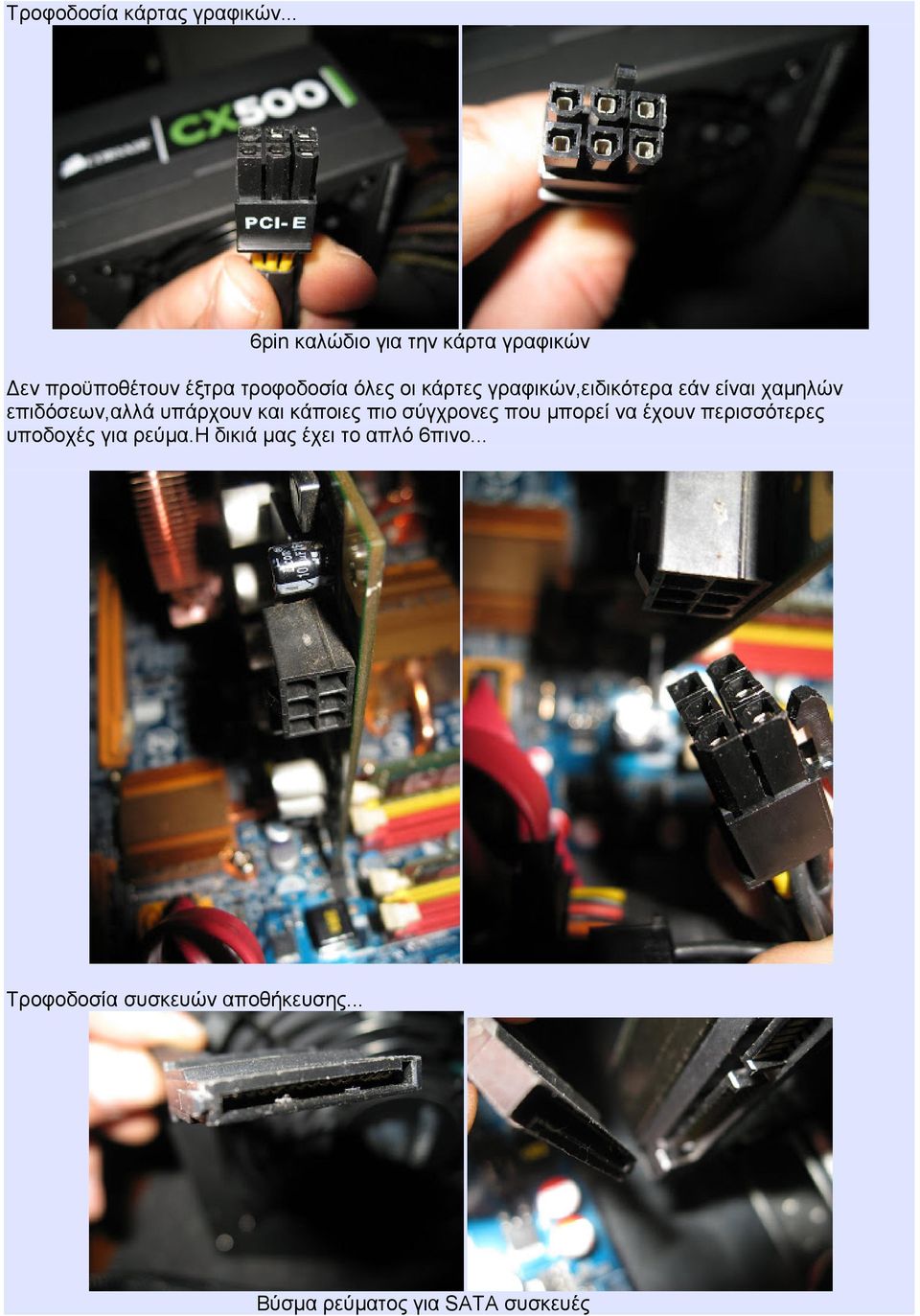 Τροφοδοσία κάρτας γραφικών...

CORSAIR CX500

PCI-E

6pin καλώδιο για την κάρτα γραφικών

Δεν προϋποθέτουν έξτρα τροφοδοσία όλες οι κάρτες γραφικών,ειδικότερα εάν είναι χαμηλών επιδόσεων,αλλά υπάρχουν και κάποιες πιο σύγχρονες που μπορεί να έχουν περισσότερες υποδοχές για ρεύμα.Η δικιά μας έχει το απλό 6πινο...

Τροφοδοσία συσκευών αποθήκευσης...

Βύσμα ρεύματος για SATA συσκευές