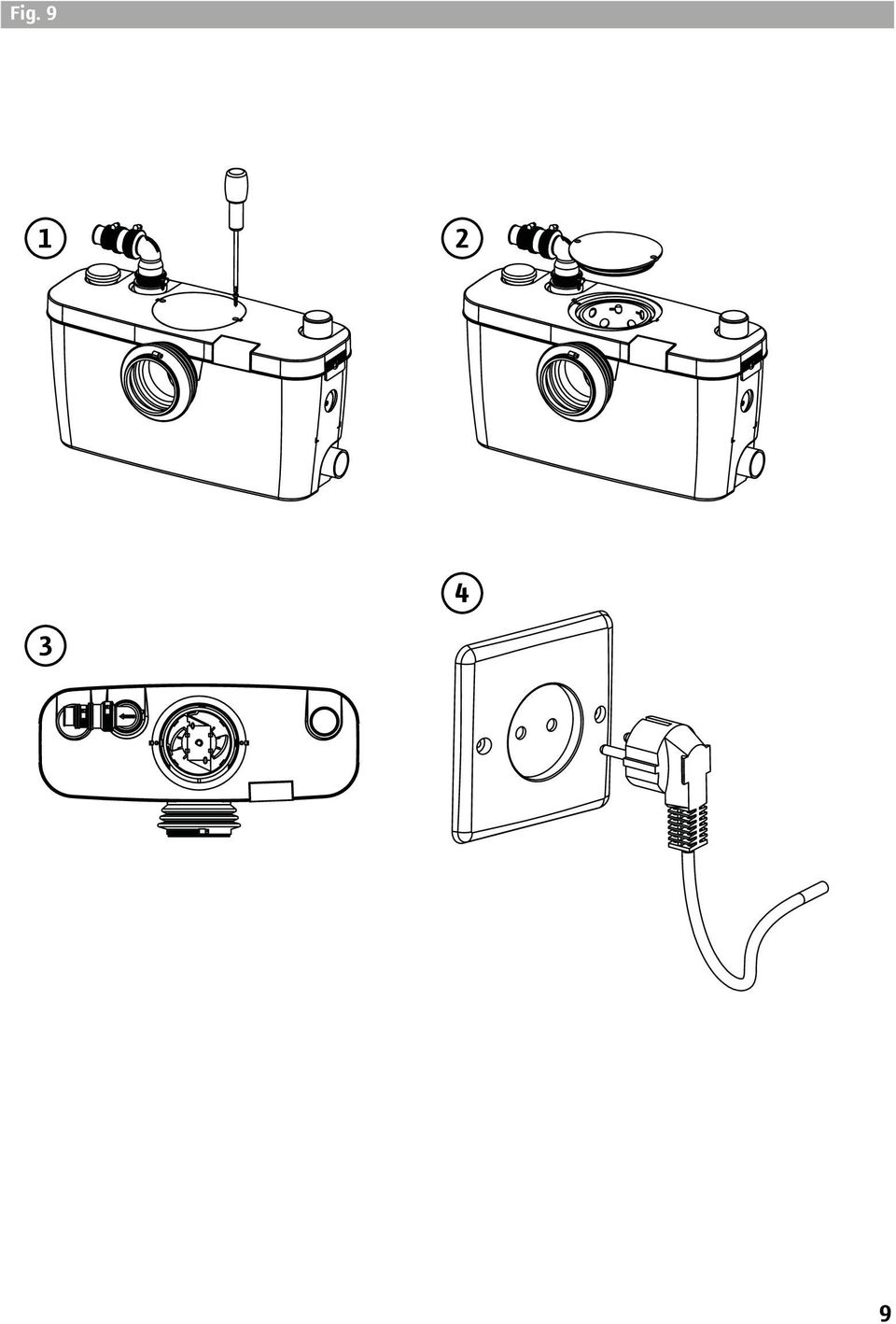 Fig. 9

1

2

3

4

9