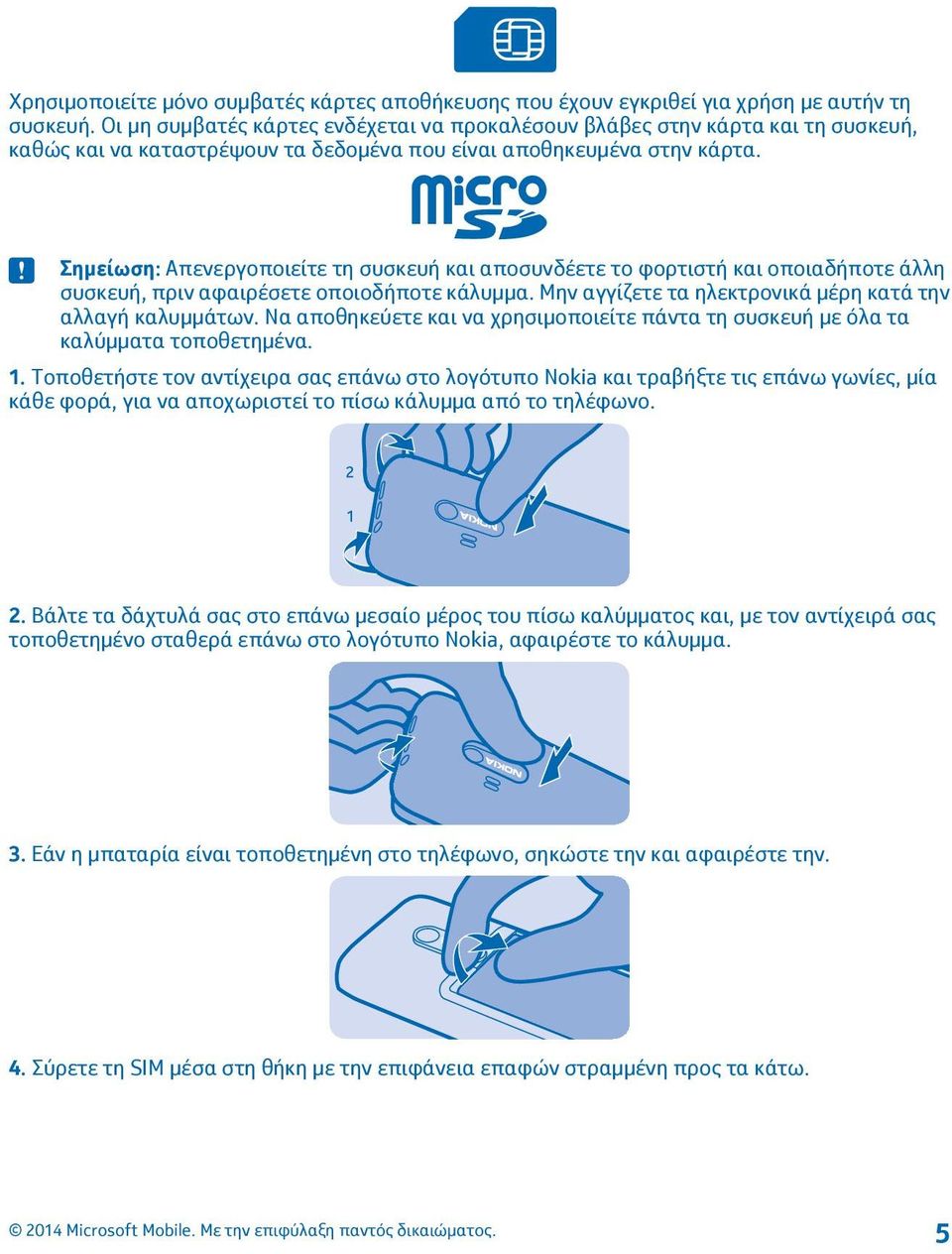 Χρησιμοποιείτε μόνο συμβατές κάρτες αποθήκευσης που έχουν εγκριθεί για χρήση με αυτήν τη συσκευή. Οι μη συμβατές κάρτες ενδέχεται να προκαλέσουν βλάβες στην κάρτα και τη συσκευή, καθώς και να καταστρέψουν τα δεδομένα που είναι αποθηκευμένα στην κάρτα.

micro SD

Σημείωση: Απενεργοποιείτε τη συσκευή και αποσυνδέετε το φορτιστή και οποιαδήποτε άλλη συσκευή, πριν αφαιρέσετε οποιοδήποτε κάλυμμα. Μην αγγίζετε τα ηλεκτρονικά μέρη κατά την αλλαγή καλυμμάτων. Να αποθηκεύετε και να χρησιμοποιείτε πάντα τη συσκευή με όλα τα καλύμματα τοποθετημένα.

1. Τοποθετήστε τον αντίχειρα σας επάνω στο λογότυπο Nokia και τραβήξτε τις επάνω γωνίες, μία κάθε φορά, για να αποχωριστεί το πίσω κάλυμμα από το τηλέφωνο.

2

1

NOKIA

2. Βάλτε τα δάχτυλά σας στο επάνω μεσαίο μέρος του πίσω καλύμματος και, με τον αντίχειρά σας τοποθετημένο σταθερά επάνω στο λογότυπο Nokia, αφαιρέστε το κάλυμμα.

NOKIA

3. Εάν η μπαταρία είναι τοποθετημένη στο τηλέφωνο, σηκώστε την και αφαιρέστε την.

4. Σύρετε τη SIM μέσα στη θήκη με την επιφάνεια επαφών στραμμένη προς τα κάτω.

© 2014 Microsoft Mobile. Με την επιφύλαξη παντός δικαιώματος.

5