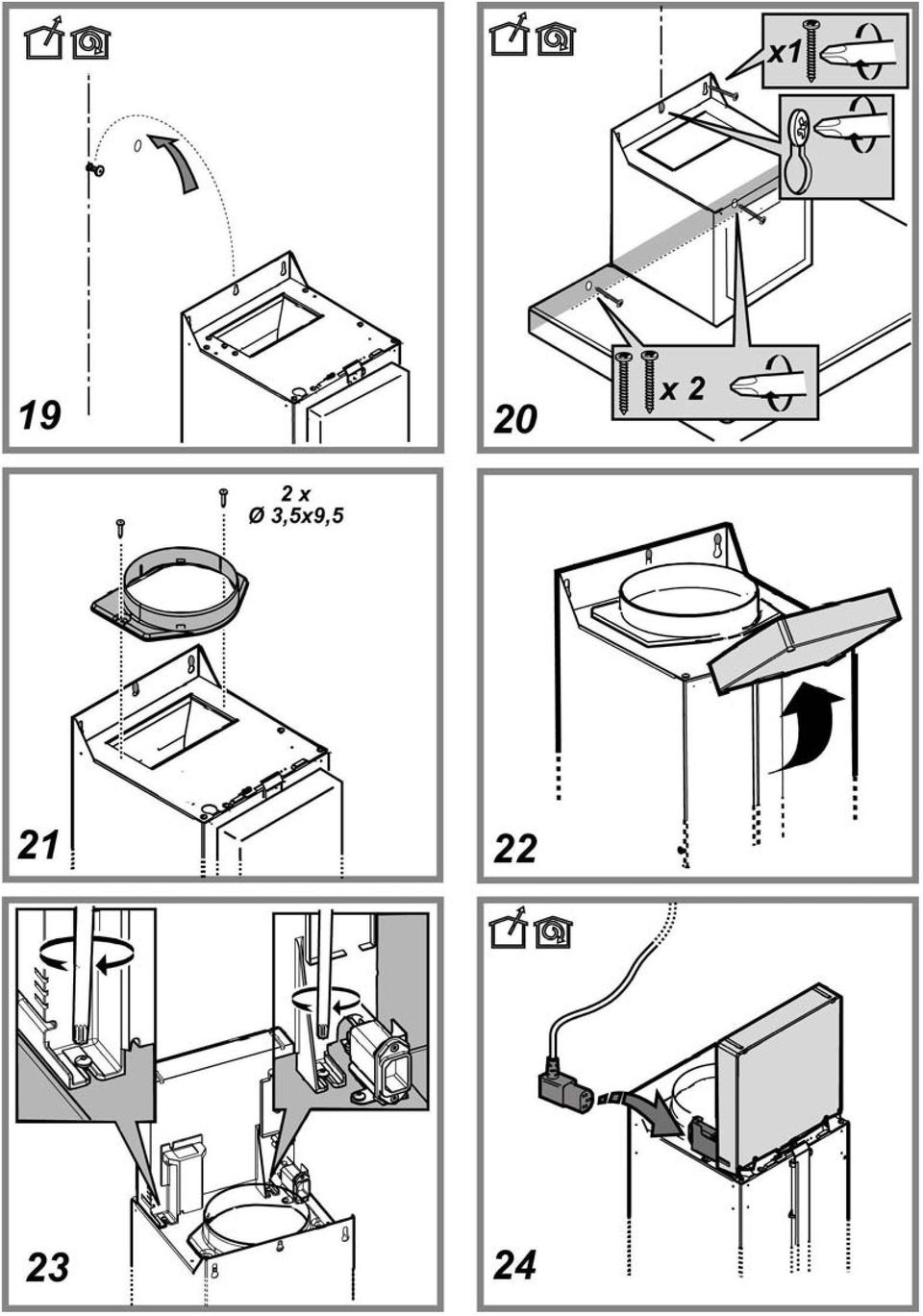 19

x1

x 2

20

2 x
Ø 3,5x9,5

21

22

23

24