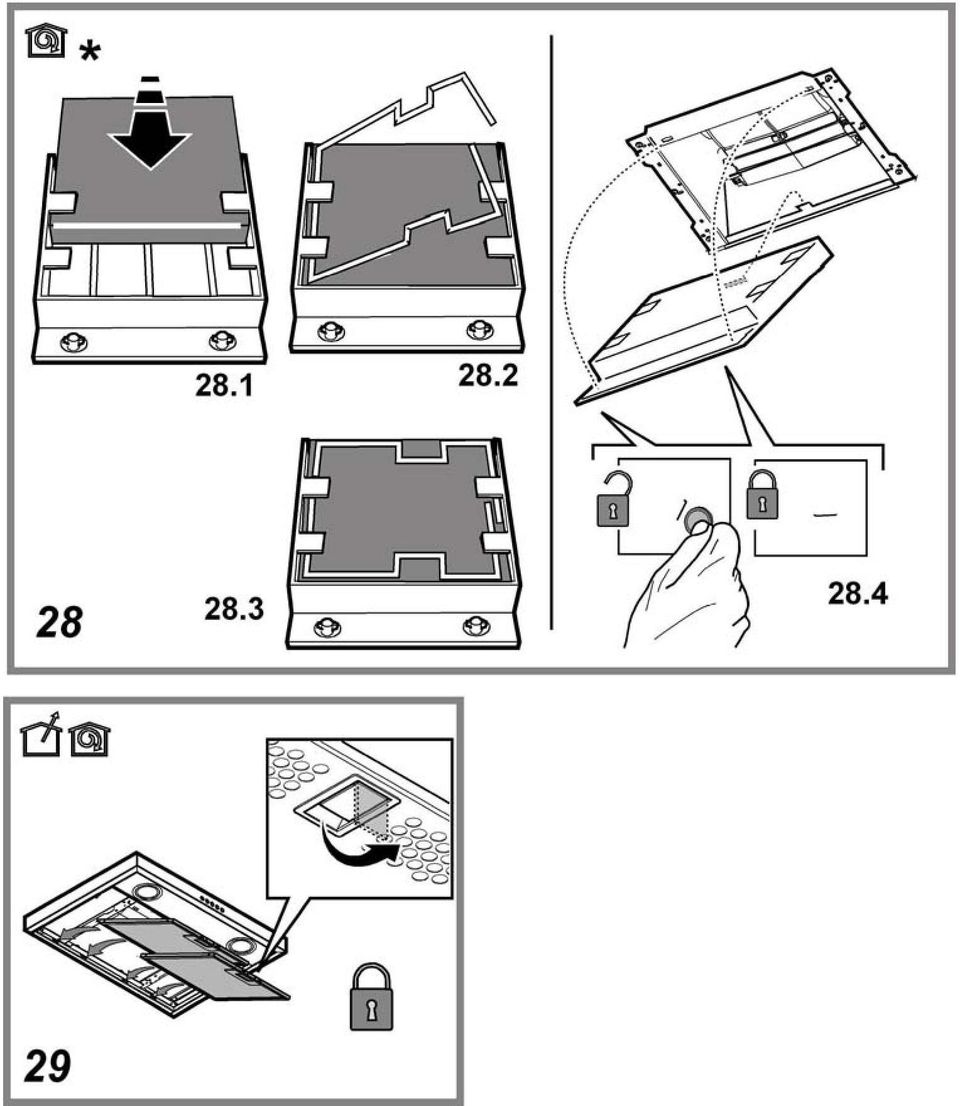 *

28.1

28.2

28.3

28.4

28

29