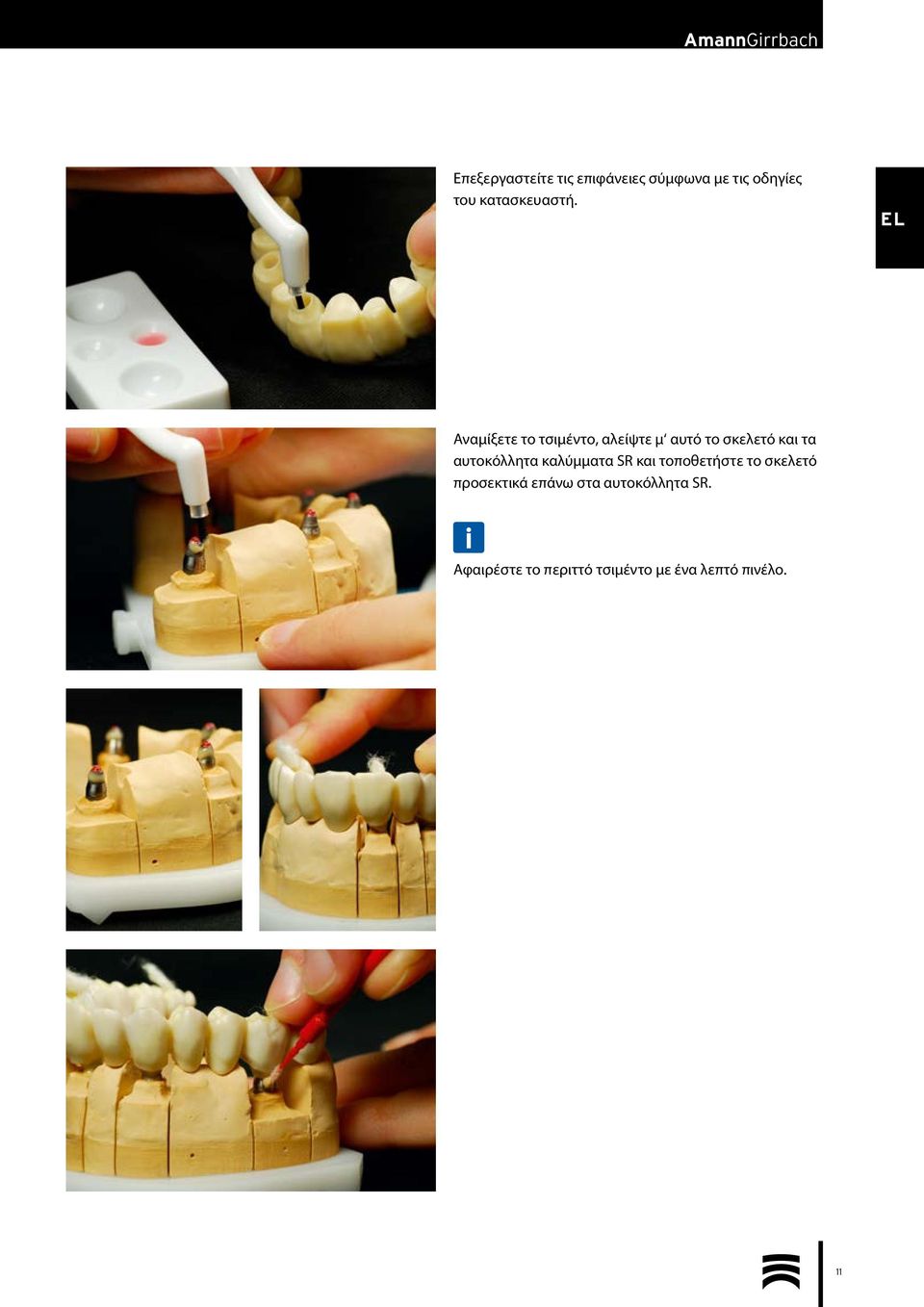 AmannGirrbach

Επεξεργαστείτε τις επιφάνειες σύμφωνα με τις οδηγίες του κατασκευαστή.

EL

Αναμίξετε το τσιμέντο, αλείψτε μ' αυτό το σκελετό και τα αυτοκόλλητα καλύμματα SR και τοποθετήστε το σκελετό προσεκτικά επάνω στα αυτοκόλλητα SR.

i

Αφαιρέστε το περιττό τσιμέντο με ένα λεπτό πινέλο.

11