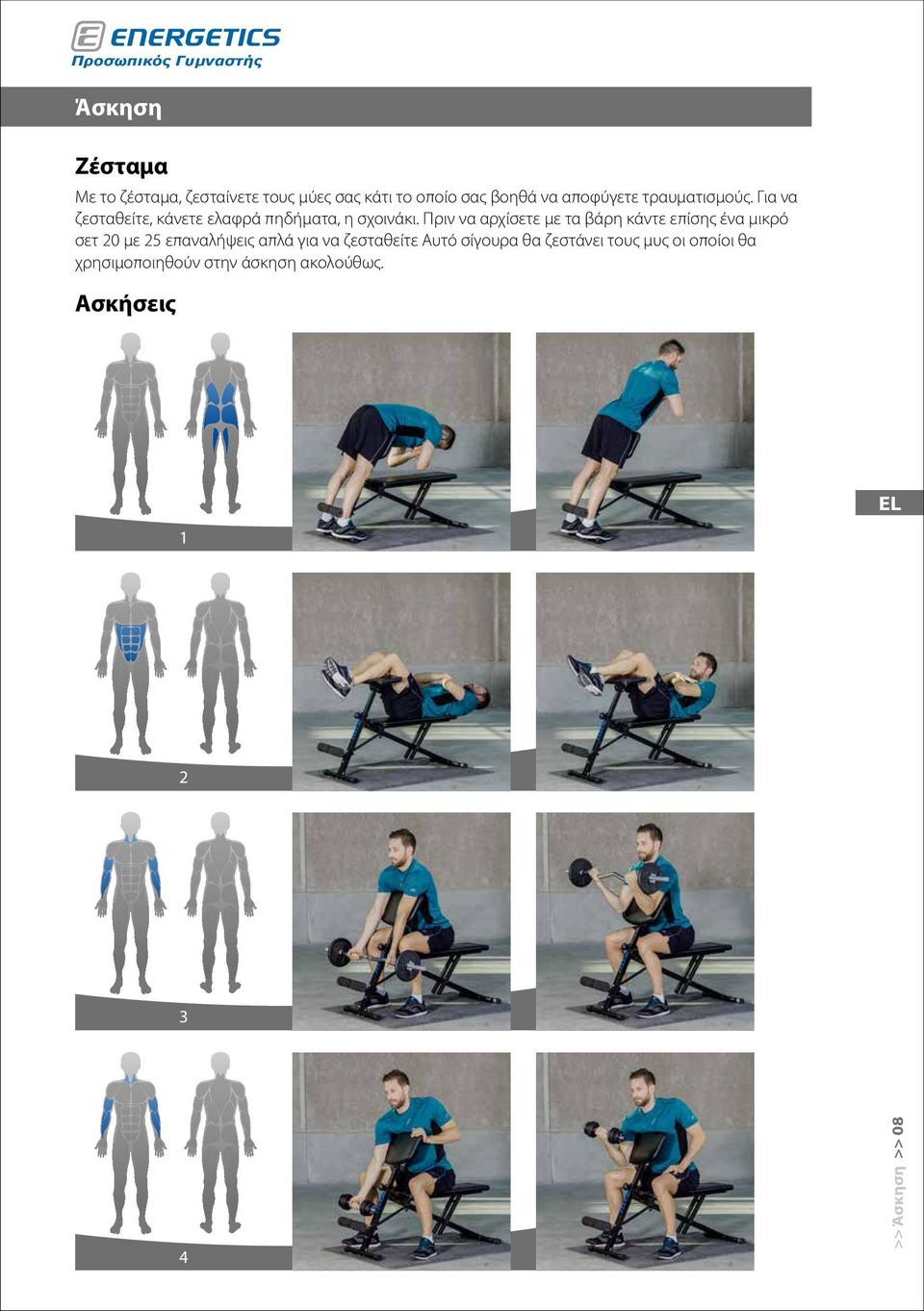 ENERGETICS
Προσωπικός Γυμναστής

Άσκηση

Ζέσταμα

Με το ζέσταμα, ζεσταίνετε τους μύες σας κάτι το οποίο σας βοηθά να αποφύγετε τραυματισμούς. Για να ζεσταθείτε, κάνετε ελαφρά πηδήματα, η σχοινάκι. Πριν να αρχίσετε με τα βάρη κάντε επίσης ένα μικρό σετ 20 με 25 επαναλήψεις απλά για να ζεσταθείτε Αυτό σίγουρα θα ζεστάνει τους μυς οι οποίοι θα χρησιμοποιηθούν στην άσκηση ακολούθως.

Ασκήσεις

1

2

3

4

EL

>> Άσκηση >> 08