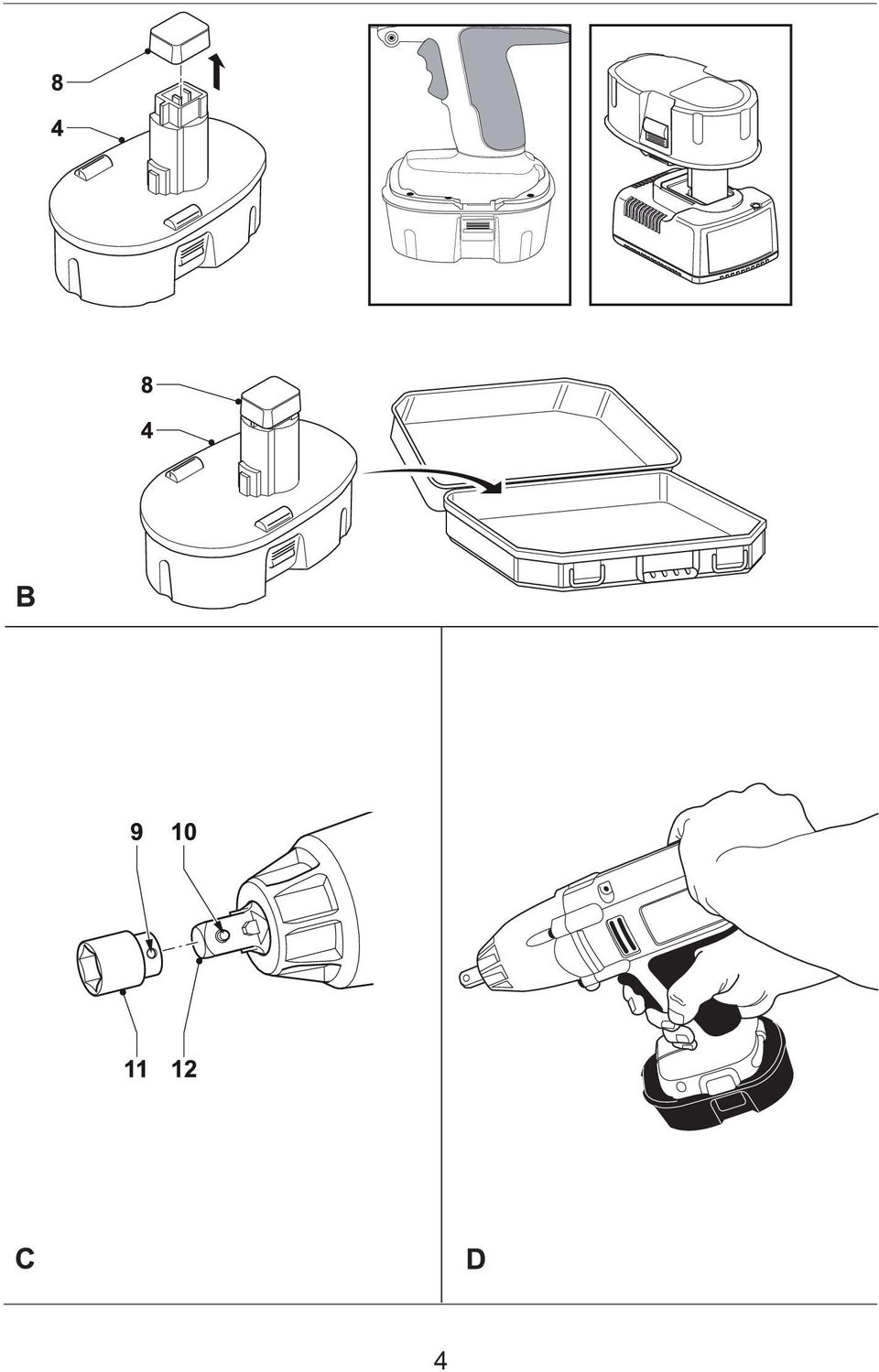 8
4

8
4

B

9 10

11 12

C

D

4