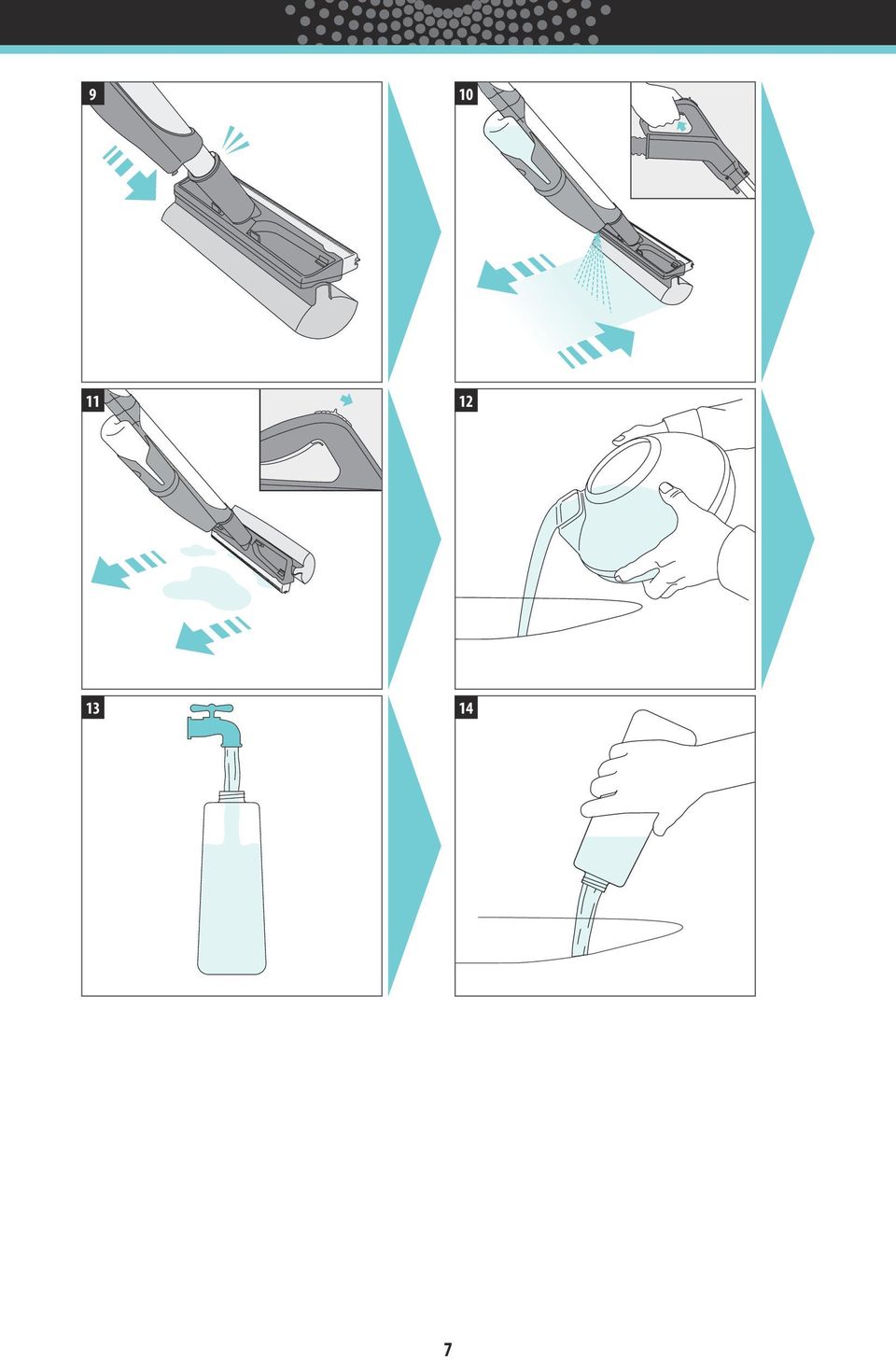 9

10

11

12

13

14

7