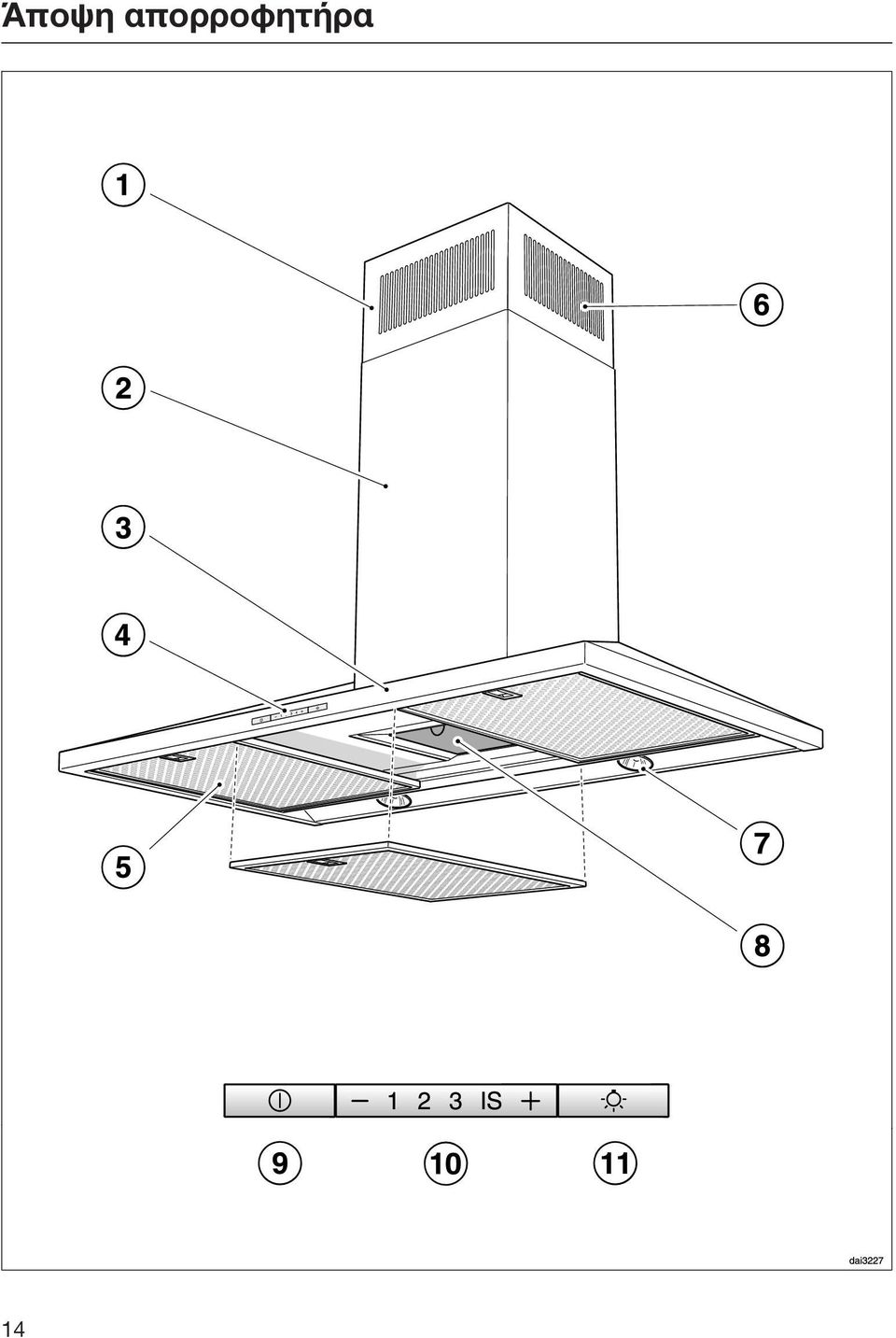 Άποψη απορροφητήρα

1

6

2

3

4

5

7

8

− 1 2 3 IS +

9

10

11

dai3227

14