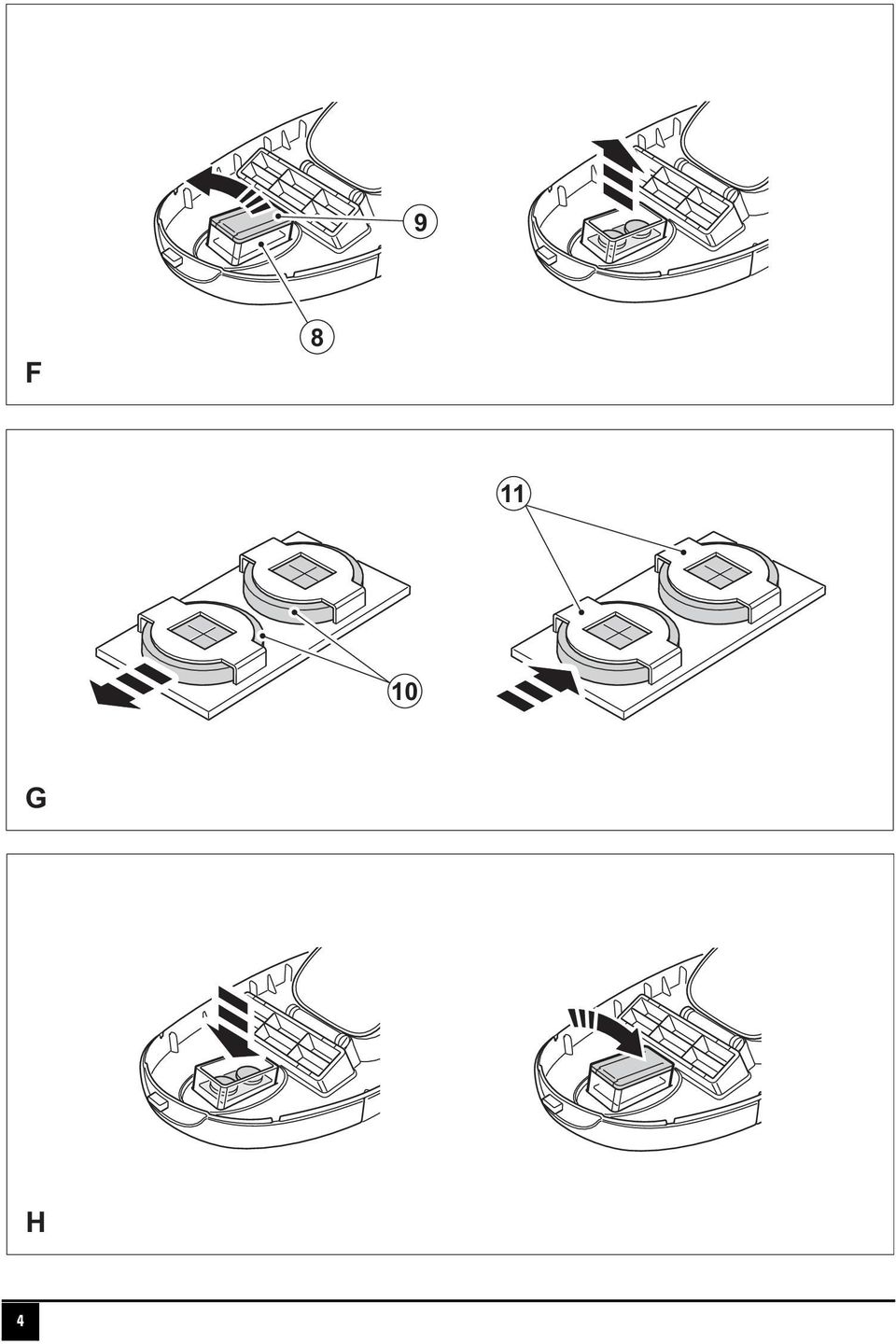 9

8

F

11

10

G

H

4