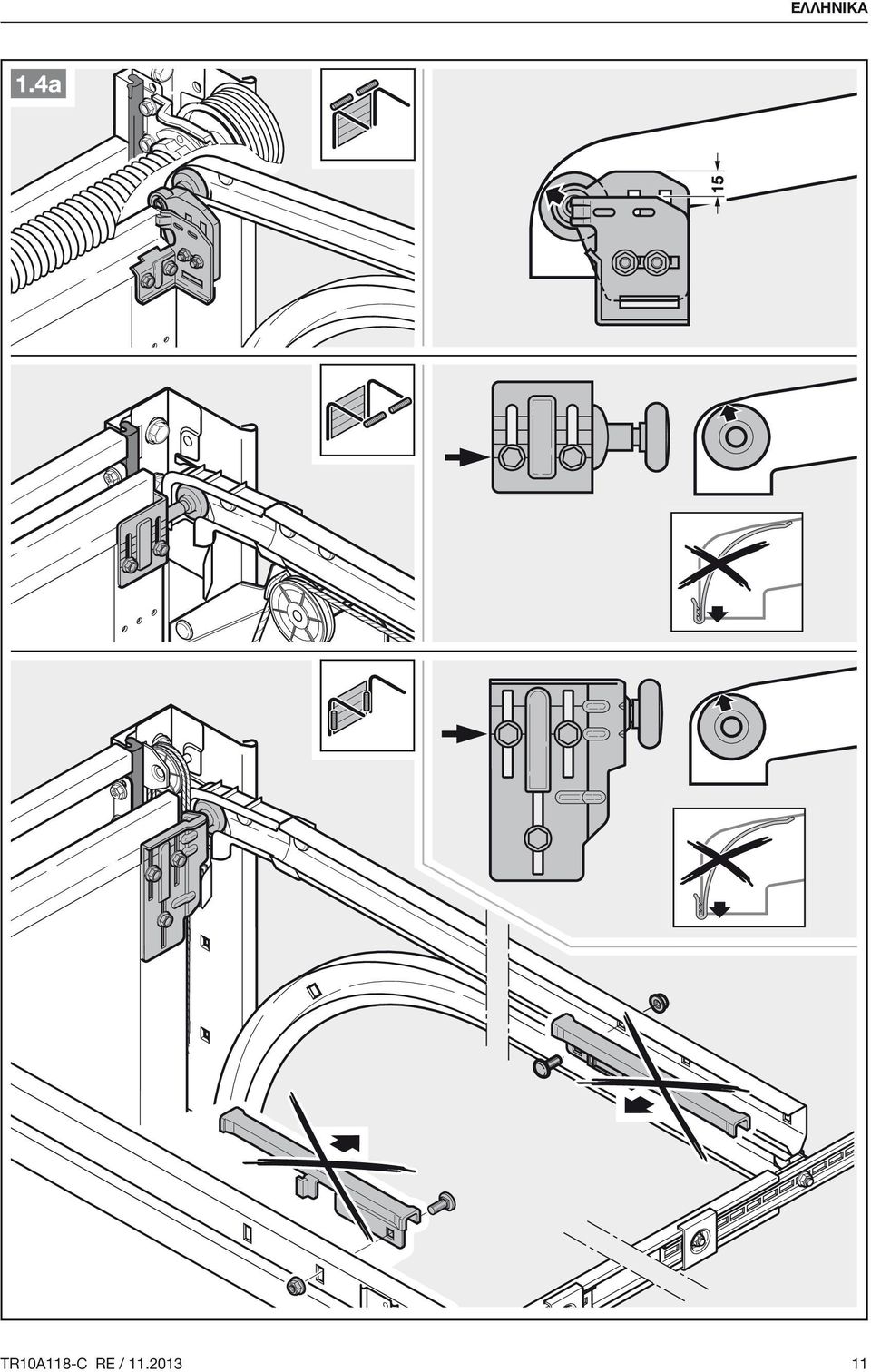 ΕΛΛΗΝΙΚΑ

1.4a

15

TR10A118-C RE / 11.2013

11