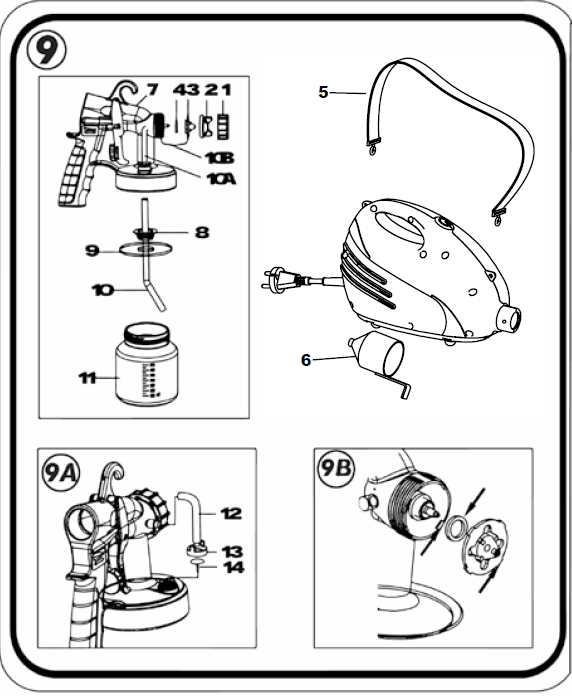 9

7
4
3
2
1
10B
10A
8
9
10
11

5
6

9A
12
13
14

9B