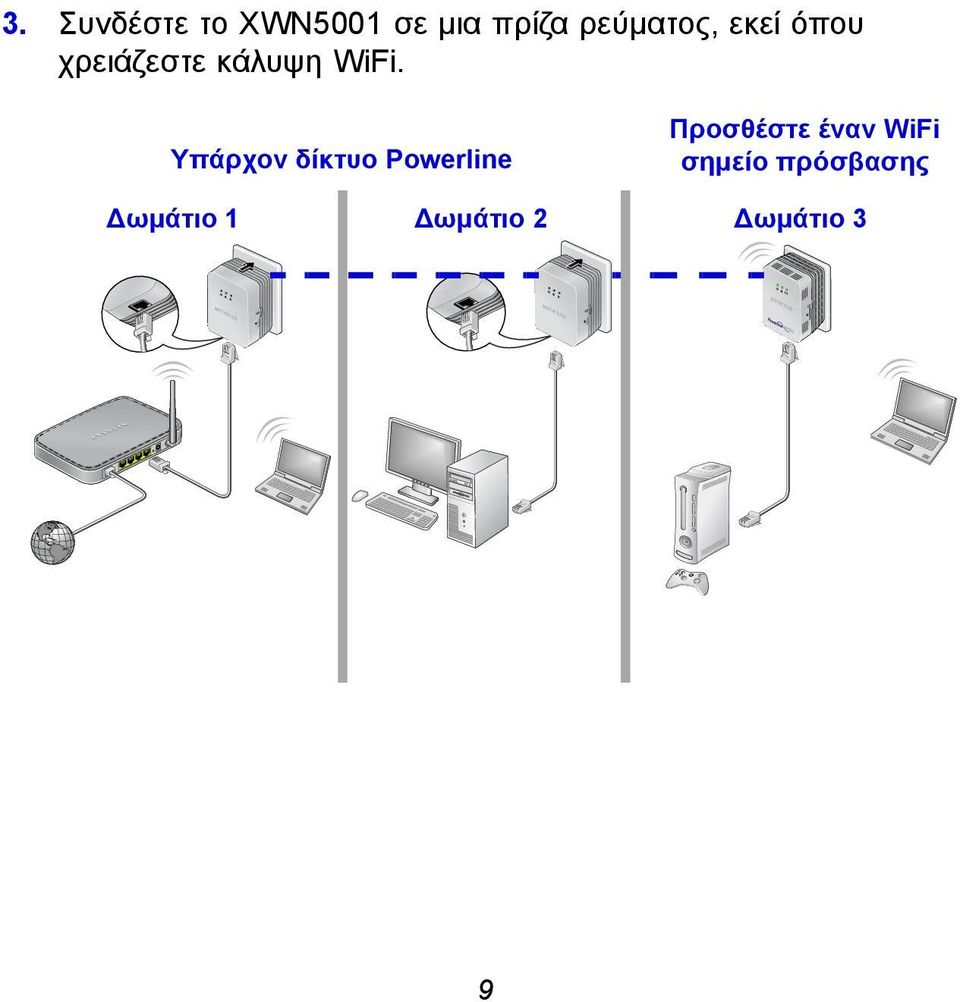 3. Συνδέστε το XWN5001 σε μια πρίζα ρεύματος, εκεί όπου χρειάζεστε κάλυψη WiFi.

Υπάρχον δίκτυο Powerline

Προσθέστε έναν WiFi σημείο πρόσβασης

Δωμάτιο 1

Δωμάτιο 2

Δωμάτιο 3

9