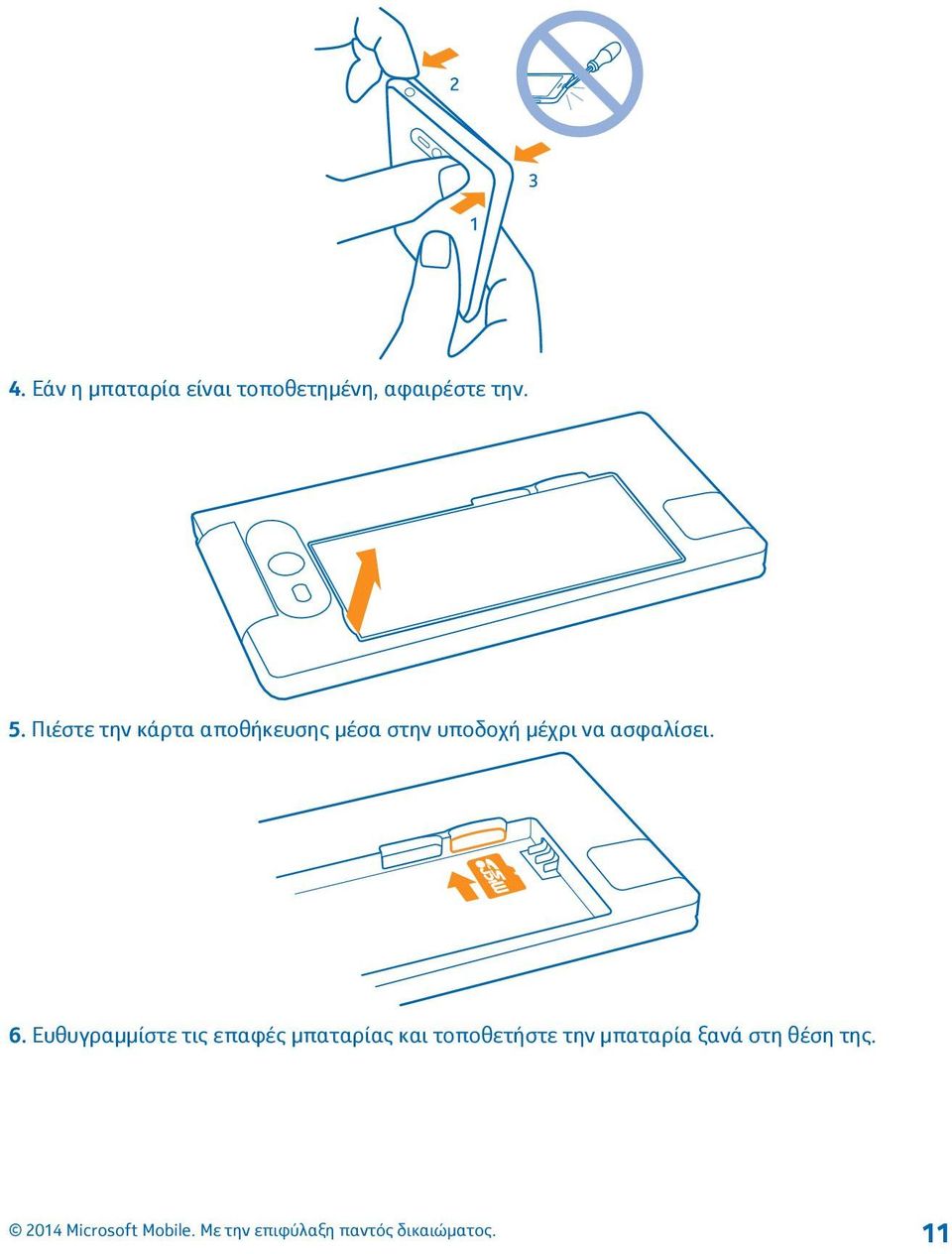 2

3

1

4. Εάν η μπαταρία είναι τοποθετημένη, αφαιρέστε την.

5. Πιέστε την κάρτα αποθήκευσης μέσα στην υποδοχή μέχρι να ασφαλίσει.

6. Ευθυγραμμίστε τις επαφές μπαταρίας και τοποθετήστε την μπαταρία ξανά στη θέση της.

© 2014 Microsoft Mobile. Με την επιφύλαξη παντός δικαιώματος.

11