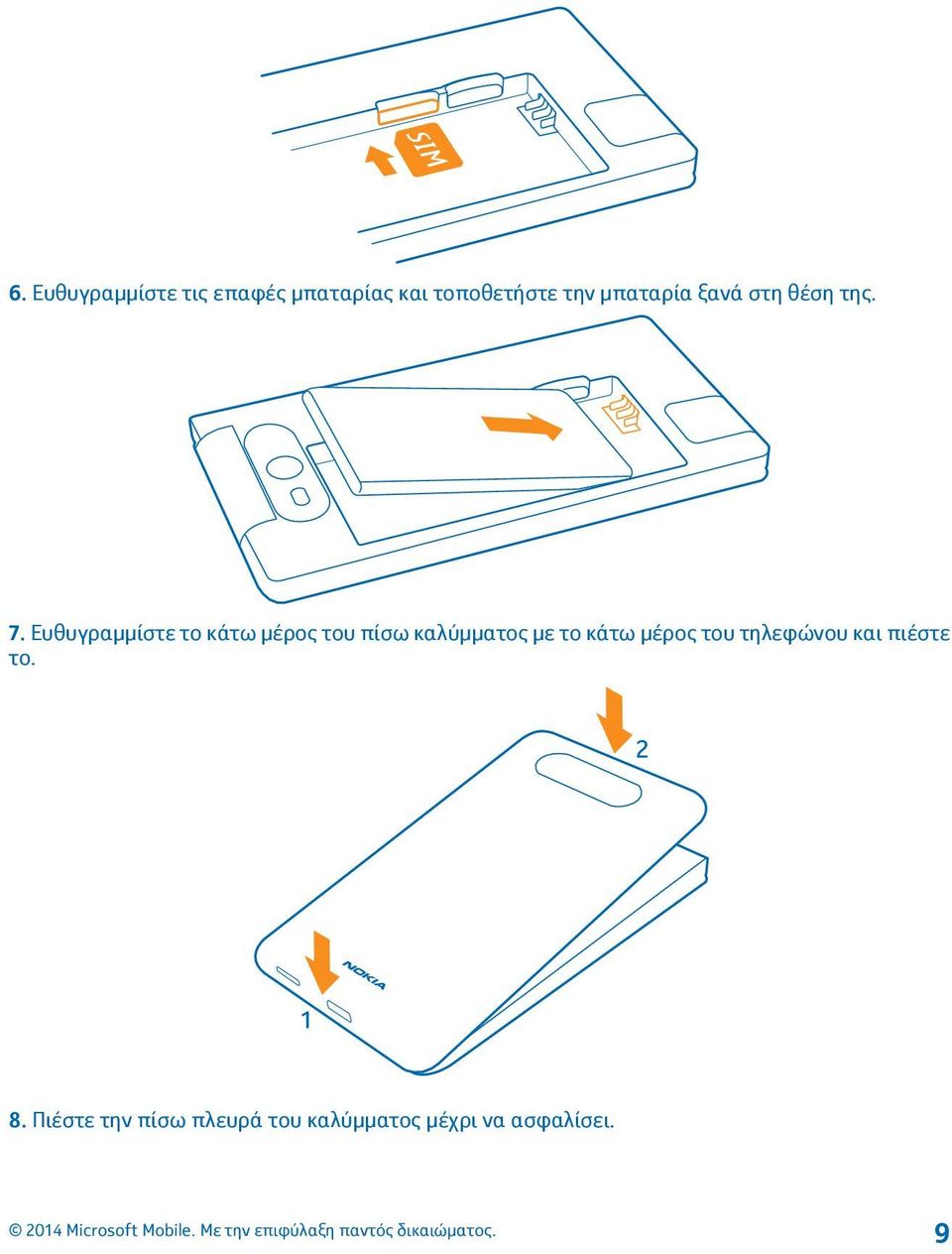 SIM

6. Ευθυγραμμίστε τις επαφές μπαταρίας και τοποθετήστε την μπαταρία ξανά στη θέση της.

7. Ευθυγραμμίστε το κάτω μέρος του πίσω καλύμματος με το κάτω μέρος του τηλεφώνου και πιέστε το.

2

NOKIA

1

8. Πιέστε την πίσω πλευρά του καλύμματος μέχρι να ασφαλίσει.

© 2014 Microsoft Mobile. Με την επιφύλαξη παντός δικαιώματος.

9