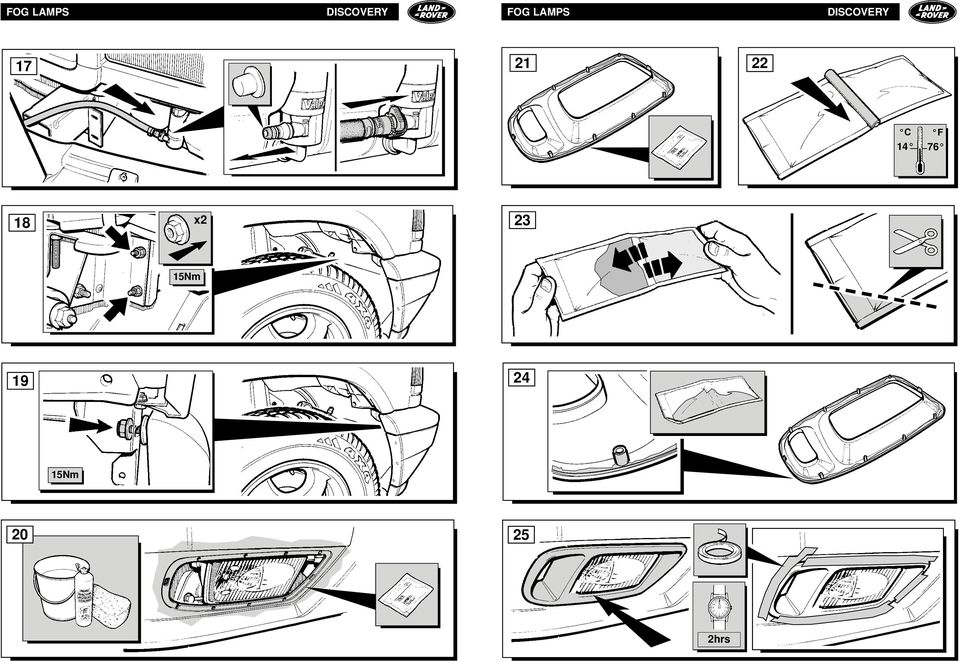 FOG LAMPS DISCOVERY LAND ROVER

17

18

x2

15Nm

19

15Nm

20

FOG LAMPS DISCOVERY LAND ROVER

21

22

°C °F
14° 76°

23

24

25

2hrs