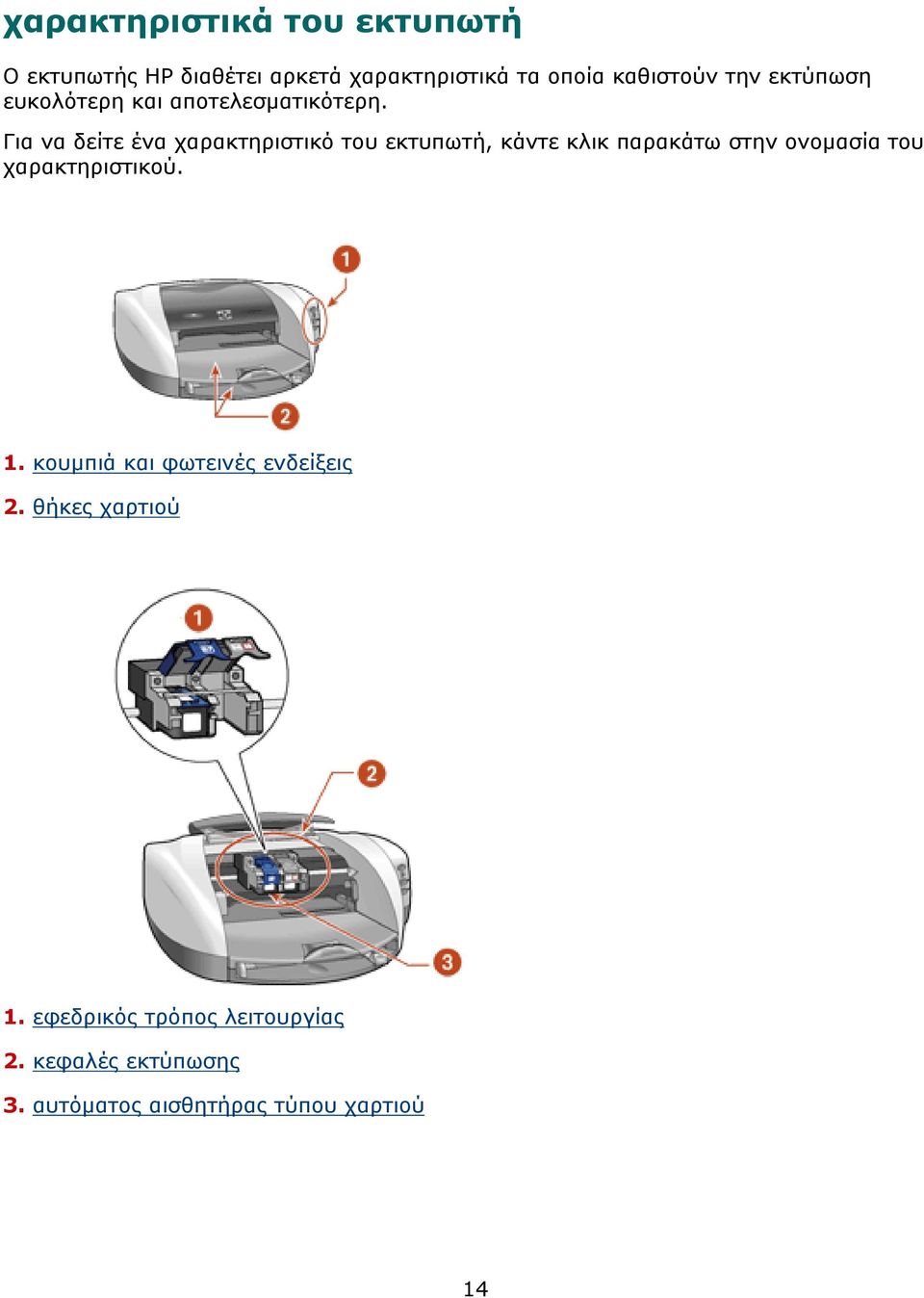 χαρακτηριστικά του εκτυπωτή

Ο εκτυπωτής HP διαθέτει αρκετά χαρακτηριστικά τα οποία καθιστούν την εκτύπωση ευκολότερη και αποτελεσματικότερη.

Για να δείτε ένα χαρακτηριστικό του εκτυπωτή, κάντε κλικ παρακάτω στην ονομασία του χαρακτηριστικού.

1
2

1. κουμπιά και φωτεινές ενδείξεις

2. θήκες χαρτιού

1
2
3

1. εφεδρικός τρόπος λειτουργίας

2. κεφαλές εκτύπωσης

3. αυτόματος αισθητήρας τύπου χαρτιού

14