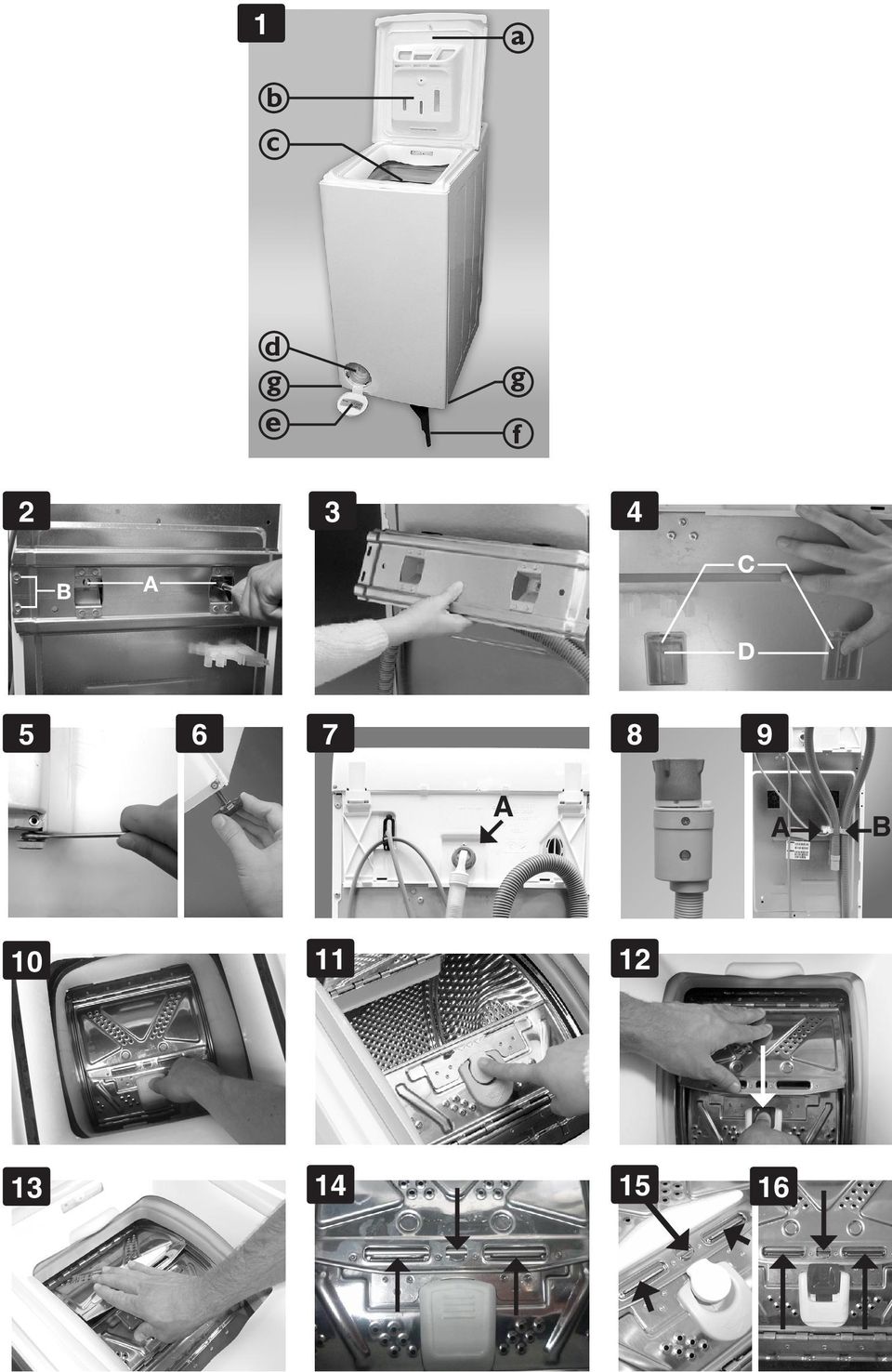 1
a
b
c
d
g
e
g
f

2
B
A

3

4
C
D

5

6

7
A

8

9
A
B

10

11

12

13

14

15

16