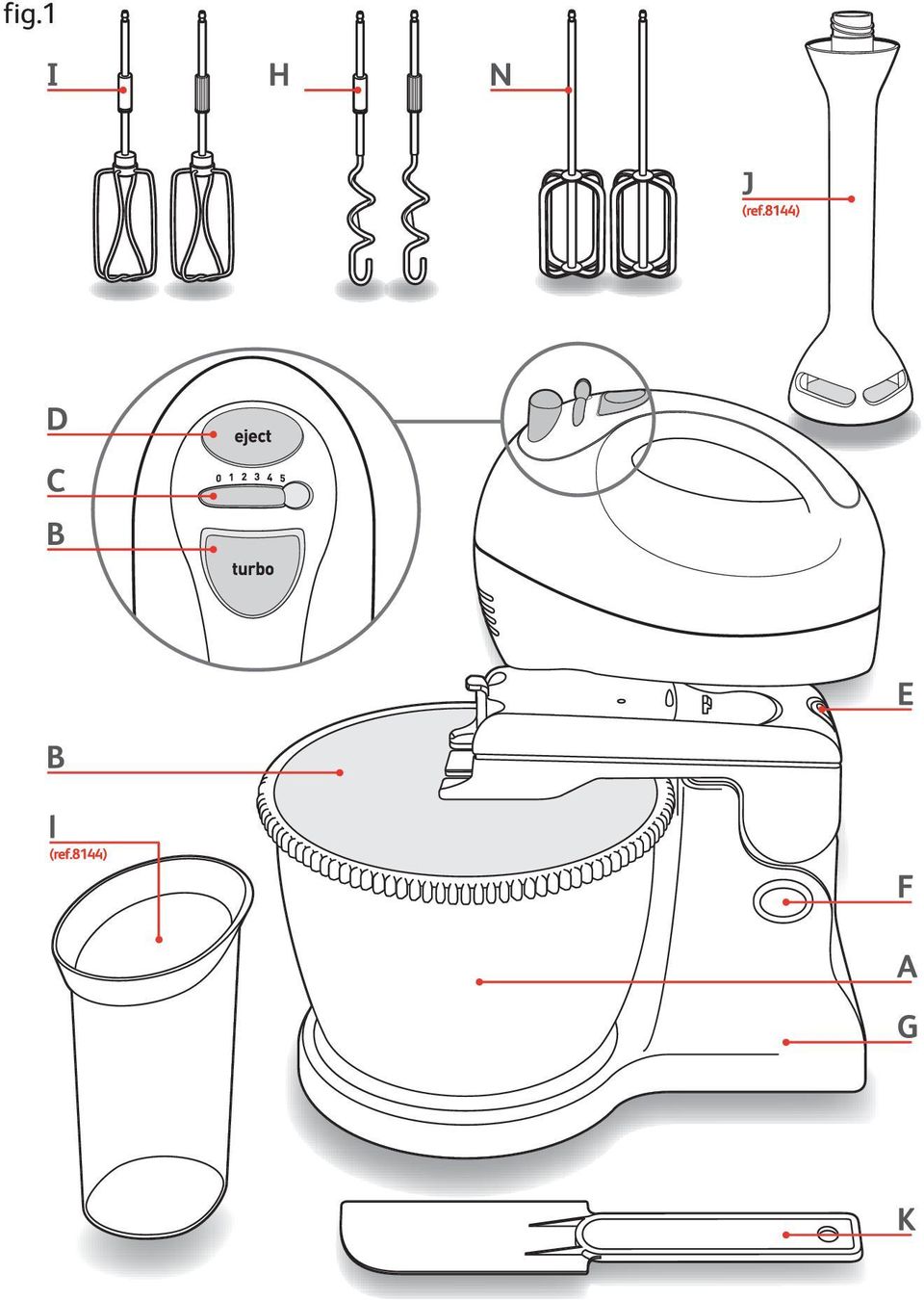 fig.1

I

H

N

J
(ref.8144)

D

eject

C

0 1 2 3 4 5

B

turbo

E

B

I
(ref.8144)

F

A

G

K